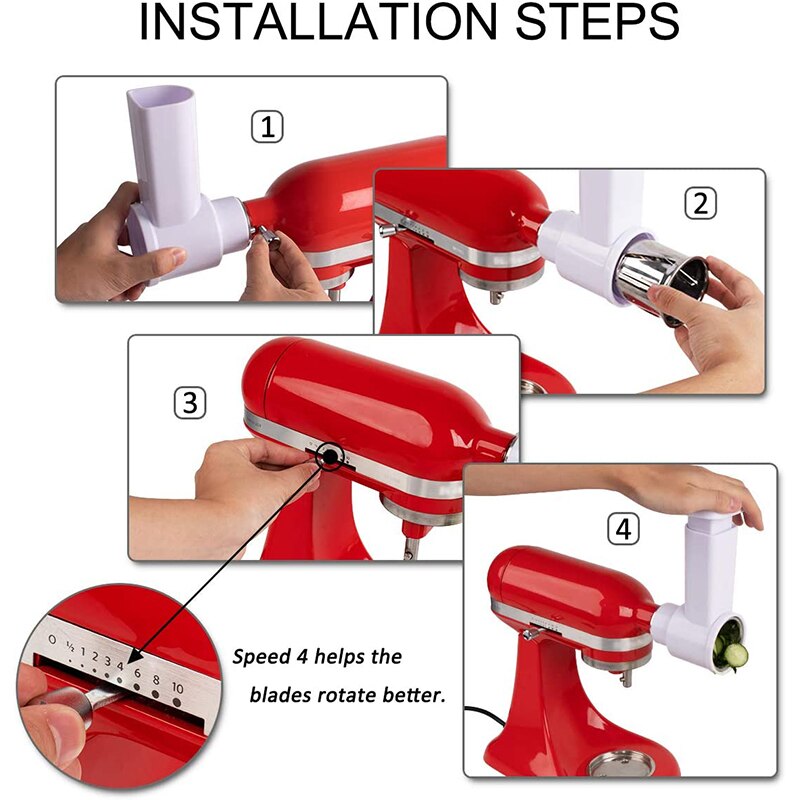 INSTALLATION STEPS

1

2

3

4

0 ½ 1 2 3 4 6 8 10

Speed 4 helps the blades rotate better.