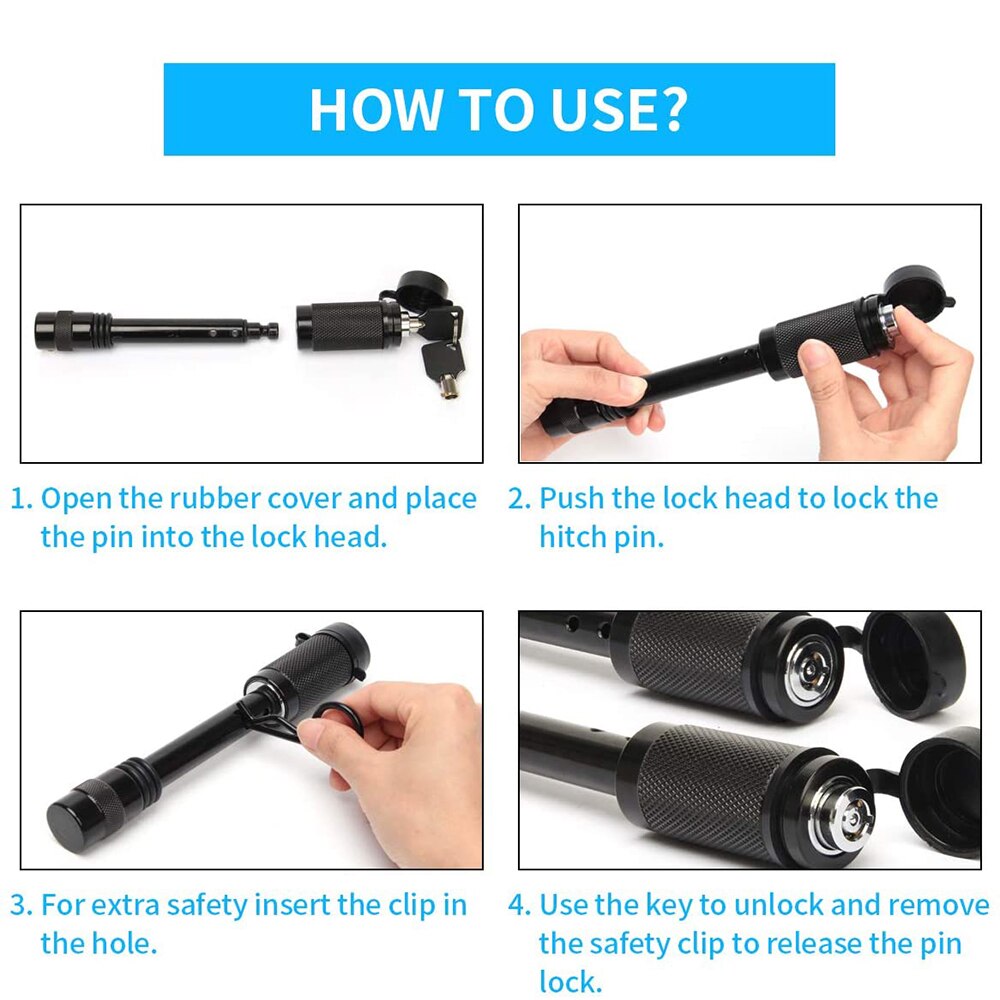 HOW TO USE?

1. Open the rubber cover and place the pin into the lock head.

2. Push the lock head to lock the hitch pin.

3. For extra safety insert the clip in the hole.

4. Use the key to unlock and remove the safety clip to release the pin lock.