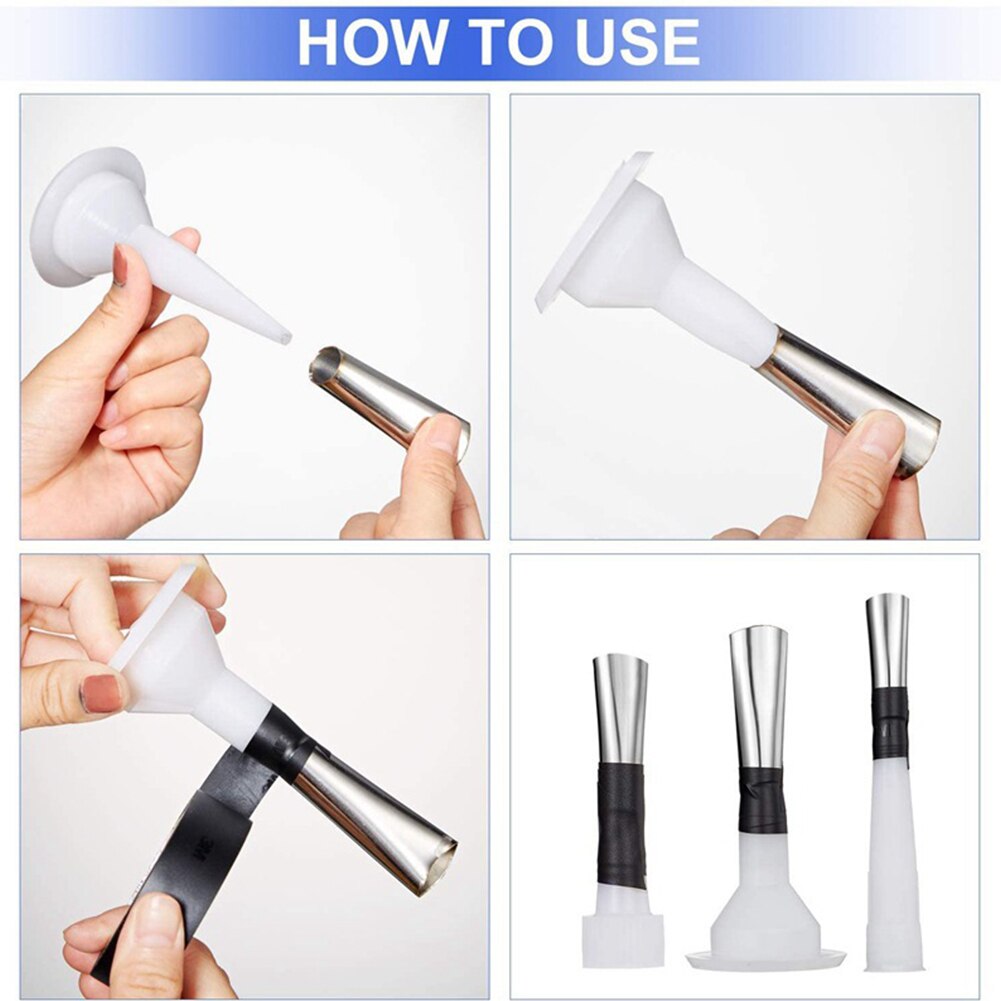 HOW TO USE