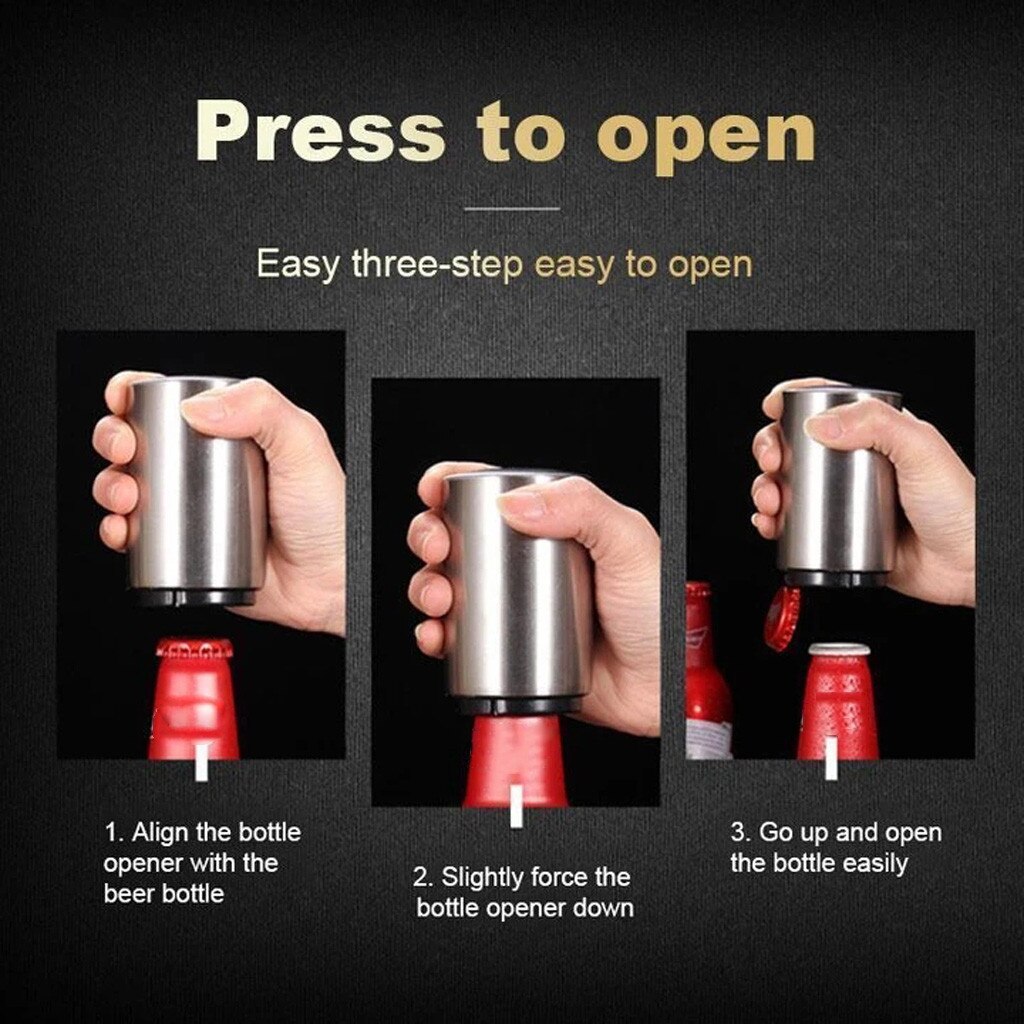 Press to open

Easy three-step easy to open

1. Align the bottle opener with the beer bottle

2. Slightly force the bottle opener down

3. Go up and open the bottle easily