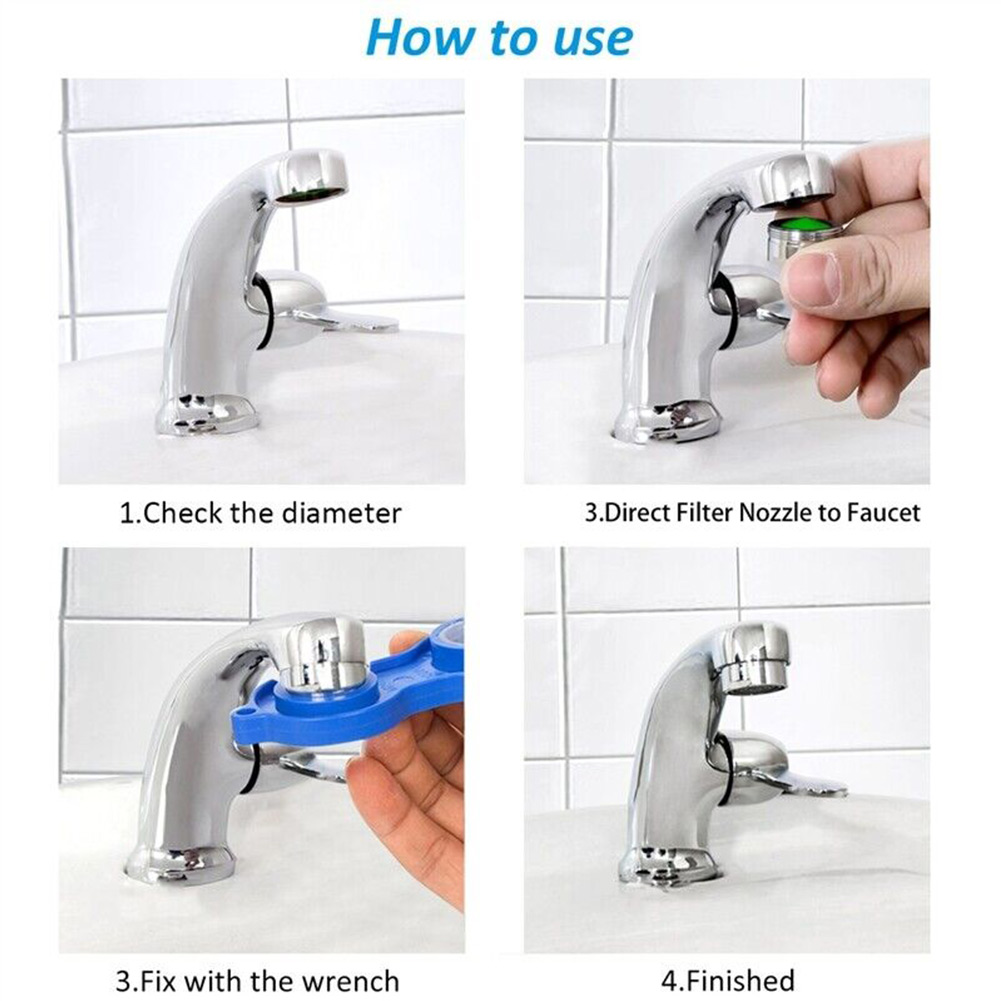 How to use

1.Check the diameter

3.Direct Filter Nozzle to Faucet

3.Fix with the wrench

4.Finished