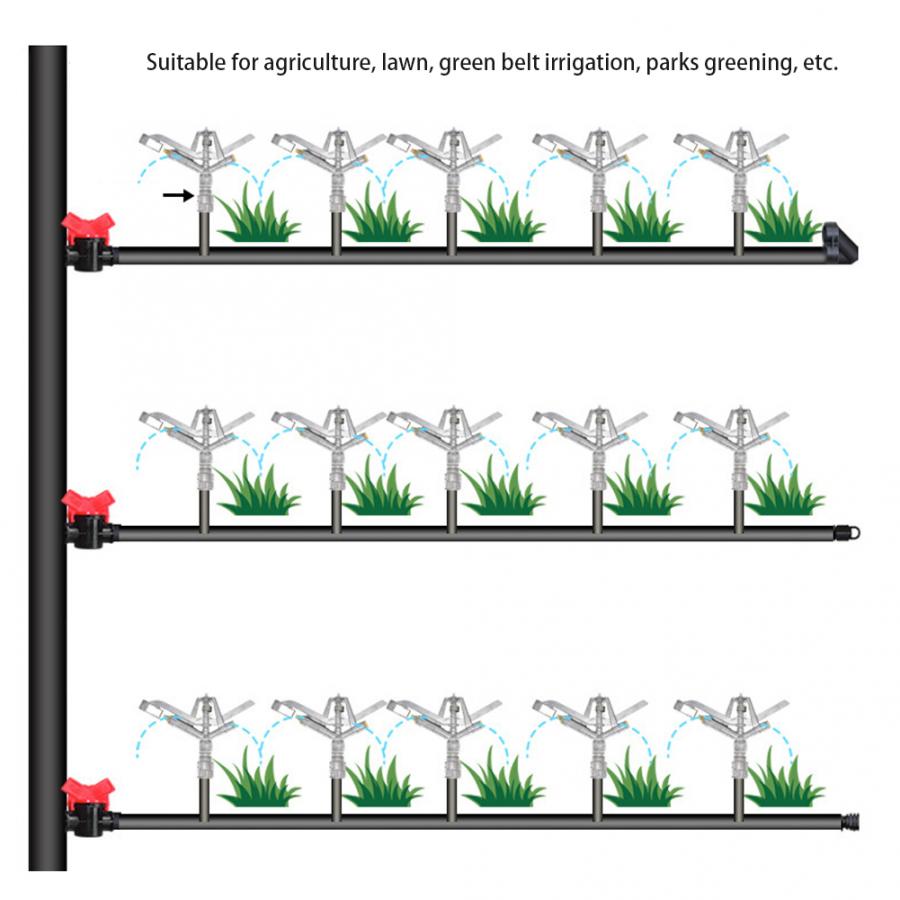 Suitable for agriculture, lawn, green belt irrigation, parks greening, etc.