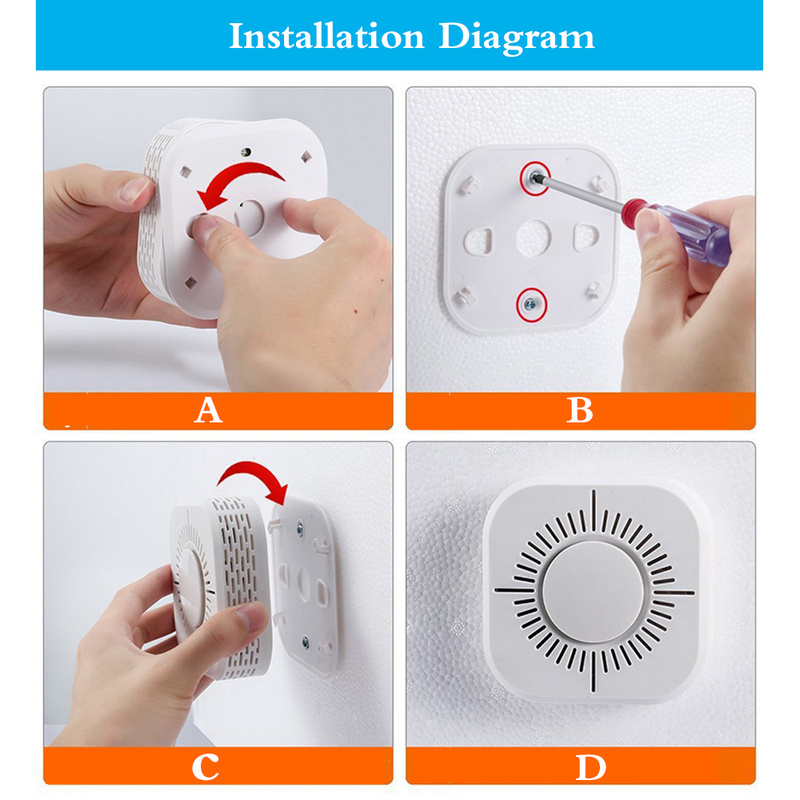 Installation Diagram

A

B

C

D