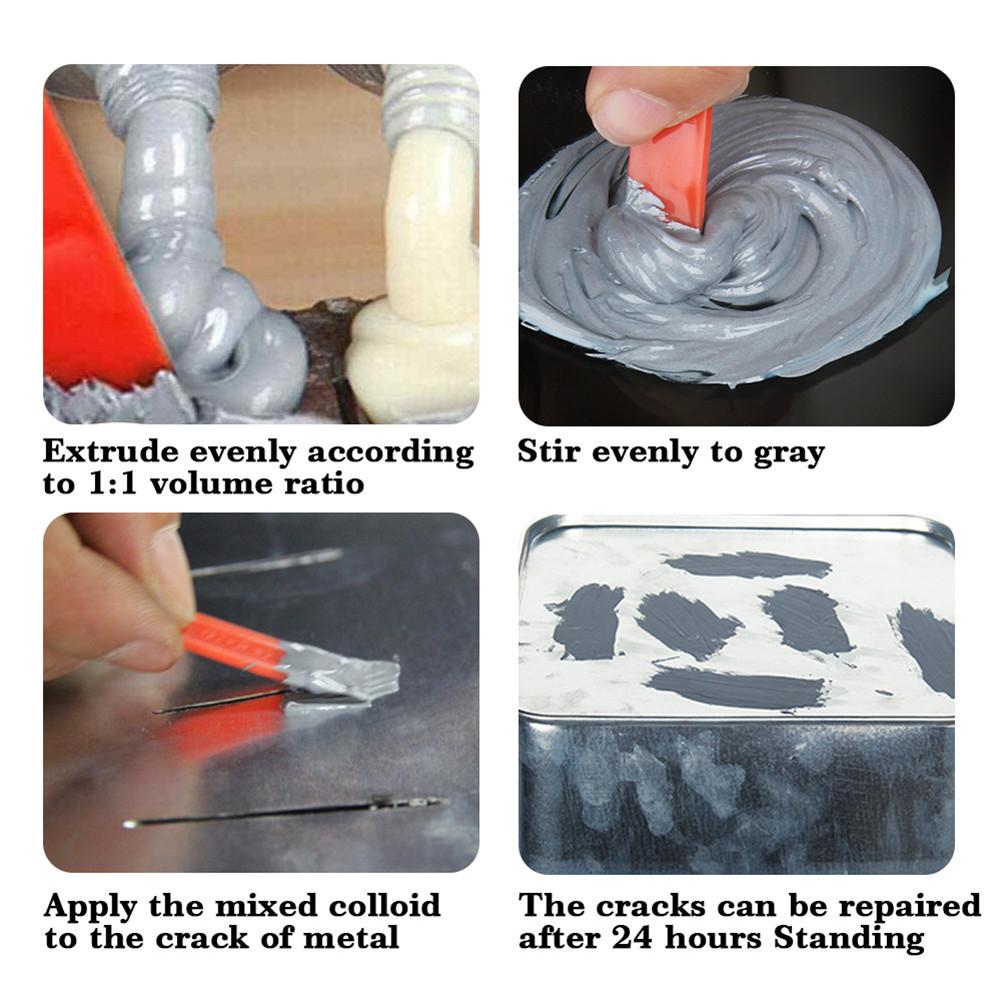 Extrude evenly according to 1:1 volume ratio

Stir evenly to gray

Apply the mixed colloid to the crack of metal

The cracks can be repaired after 24 hours Standing