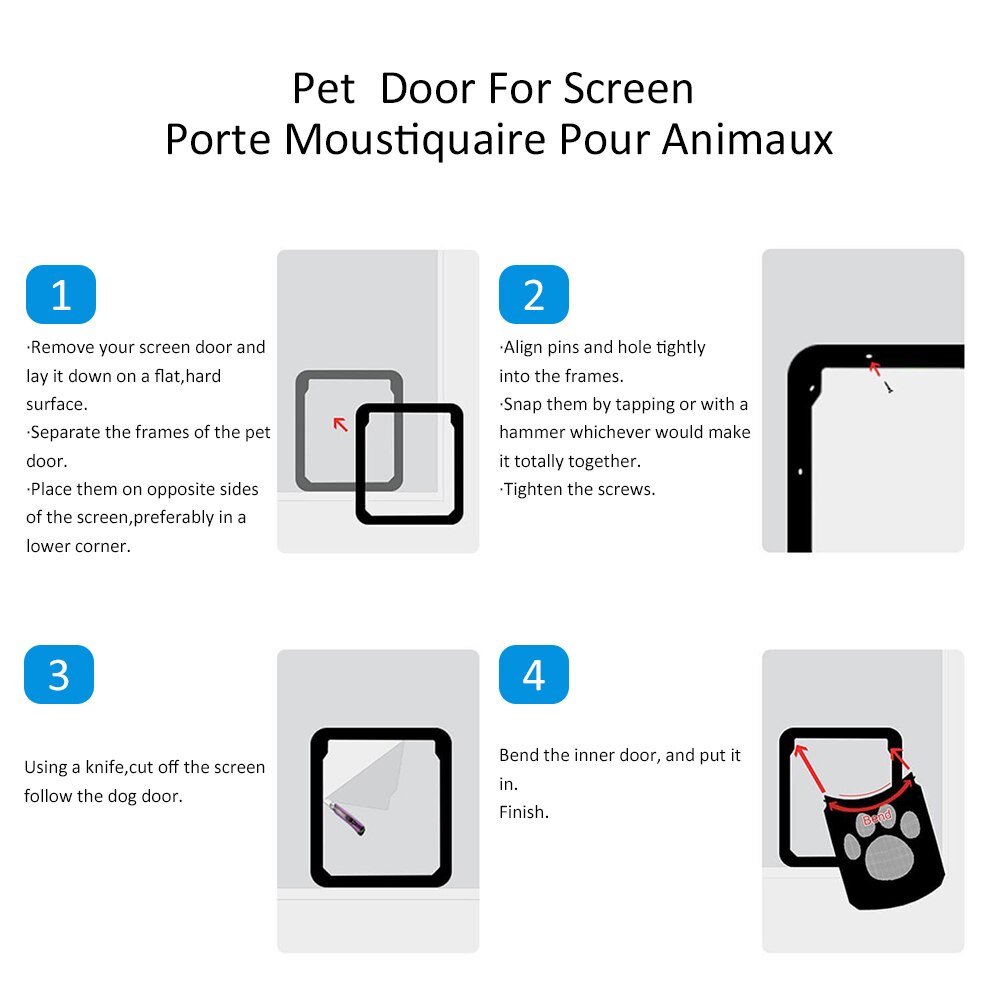 Pet Door For Screen
Porte Moustiquaire Pour Animaux

1

·Remove your screen door and lay it down on a flat,hard surface.
·Separate the frames of the pet door.
·Place them on opposite sides of the screen,preferably in a lower corner.

2

·Align pins and hole tightly into the frames.
·Snap them by tapping or with a hammer whichever would make it totally together.
·Tighten the screws.

3

Using a knife,cut off the screen follow the dog door.

4

Bend the inner door, and put it in.
Finish.

Bend