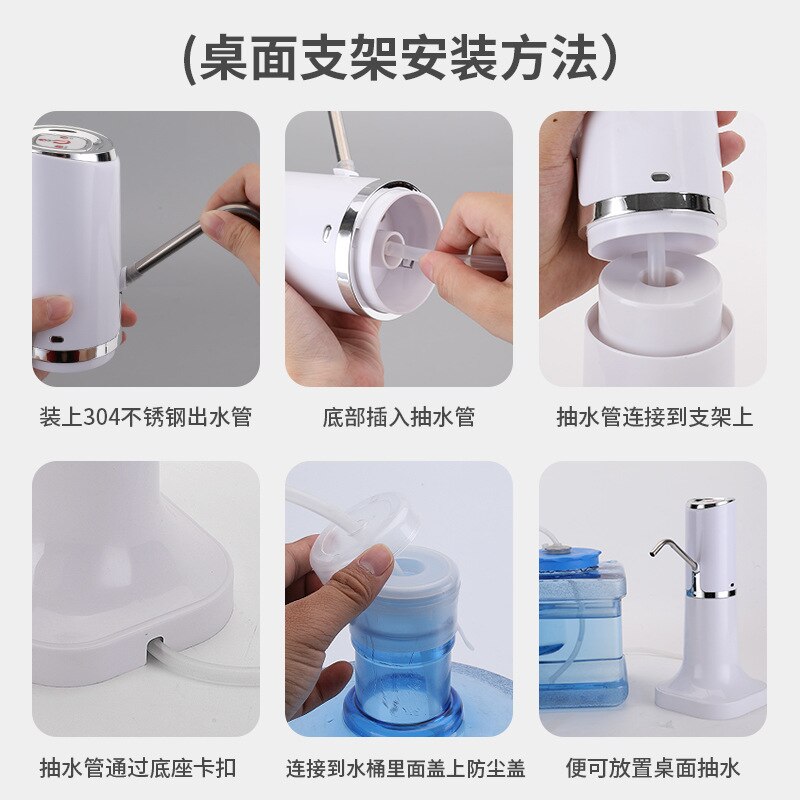 (桌面支架安装方法)

装上304不锈钢出水管

底部插入抽水管

抽水管连接到支架上

抽水管通过底座卡扣

连接到水桶里面盖上防尘盖

便可放置桌面抽水