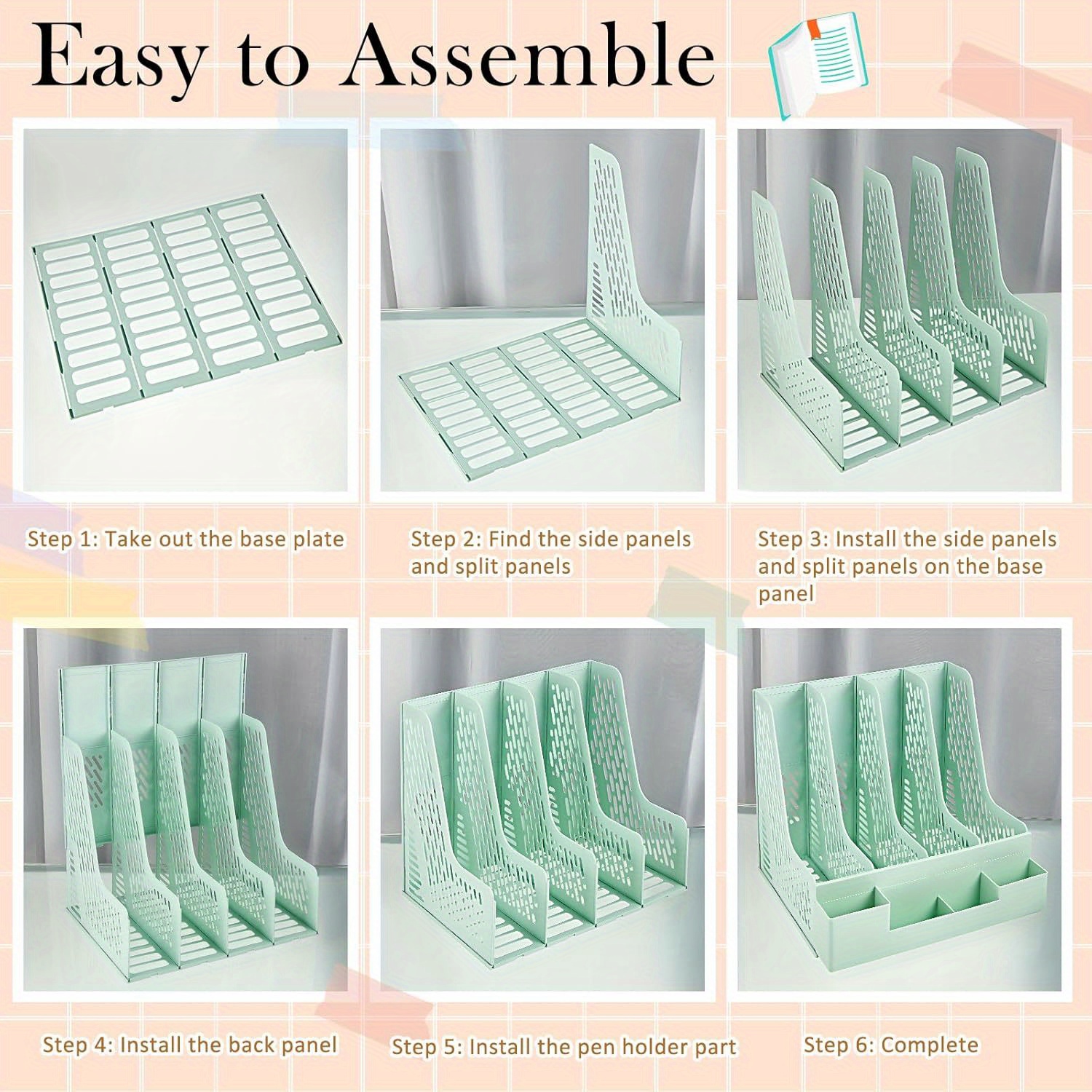 Easy to Assemble

Step 1: Take out the base plate

Step 2: Find the side panels and split panels

Step 3: Install the side panels and split panels on the base panel

Step 4: Install the back panel

Step 5: Install the pen holder part

Step 6: Complete