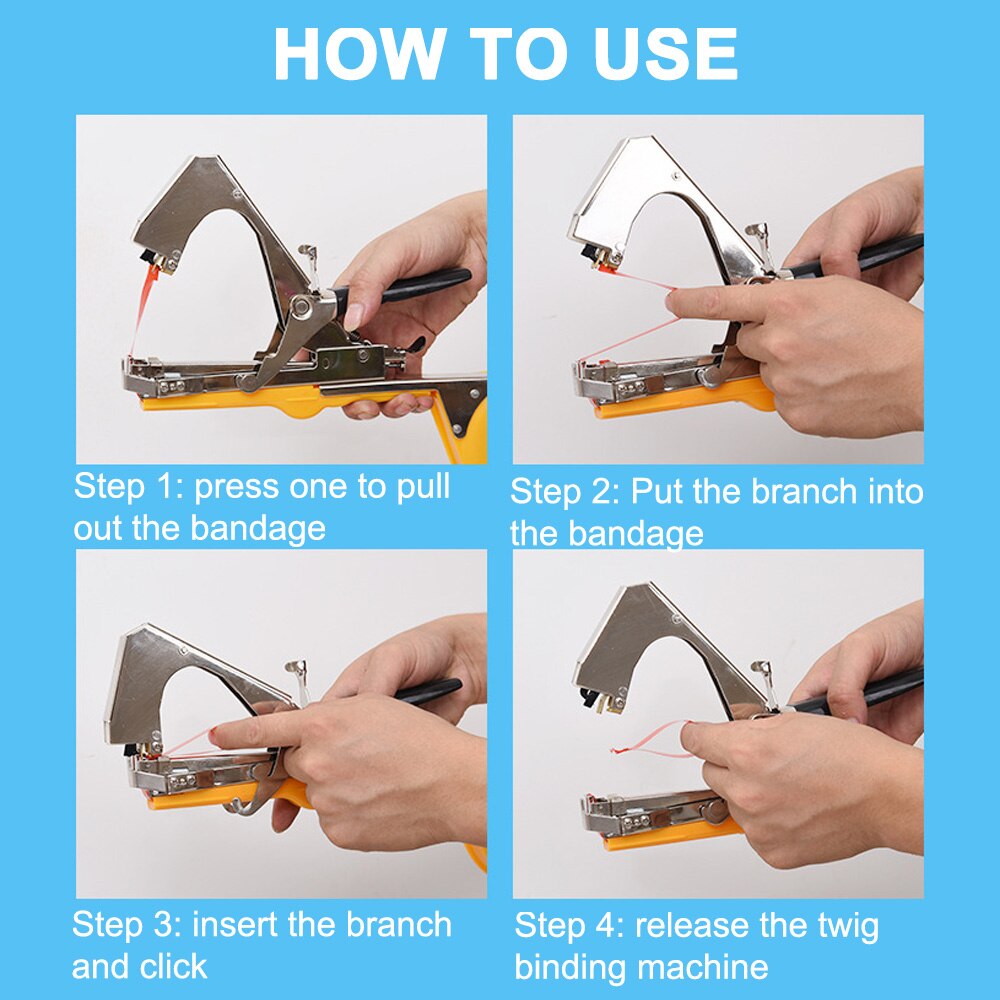 HOW TO USE

Step 1: press one to pull out the bandage

Step 2: Put the branch into the bandage

Step 3: insert the branch and click

Step 4: release the twig binding machine