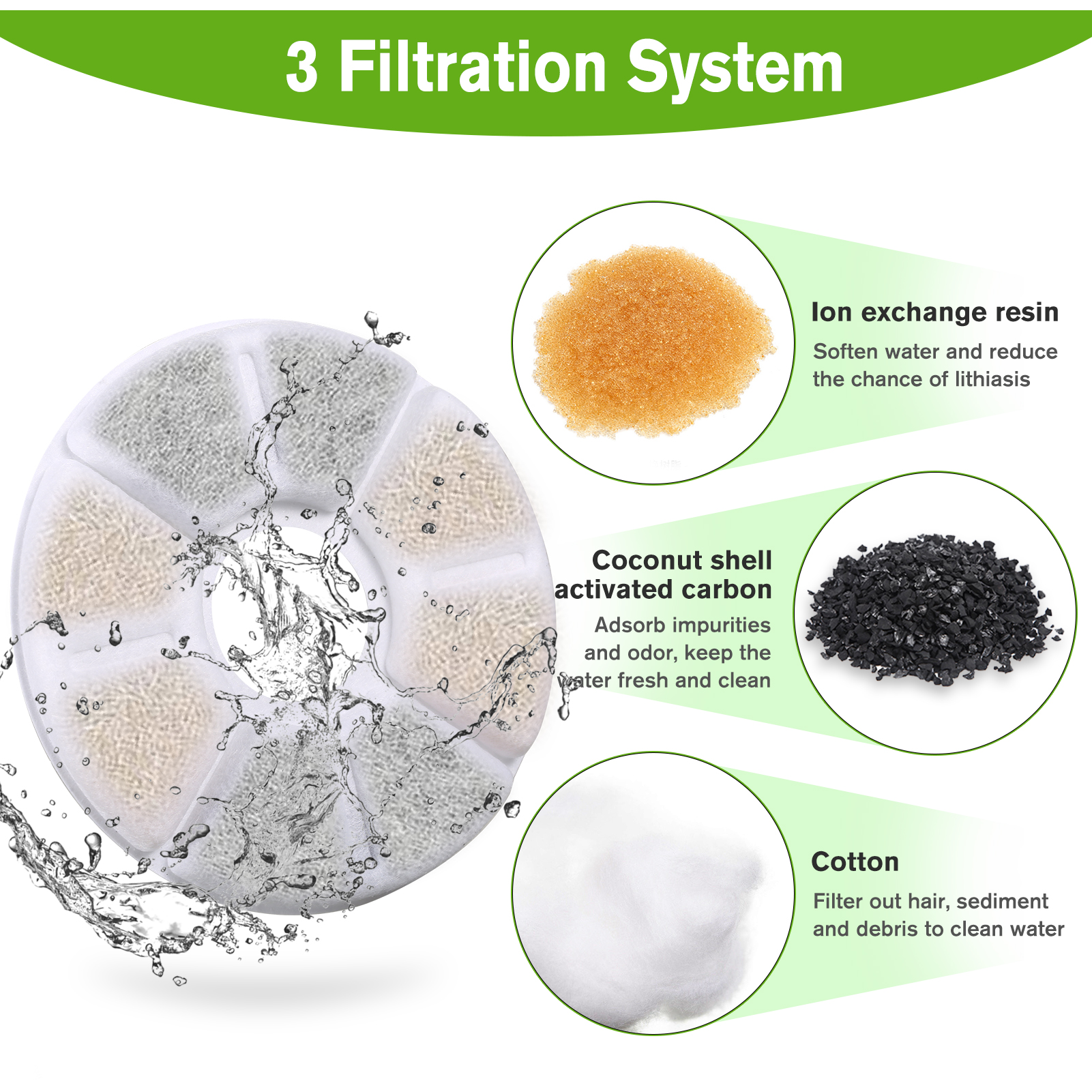 3 Filtration System

Ion exchange resin

Soften water and reduce the chance of lithiasis

Coconut shell activated carbon

Adsorb impurities and odor, keep the water fresh and clean

Cotton

Filter out hair, sediment and debris to clean water