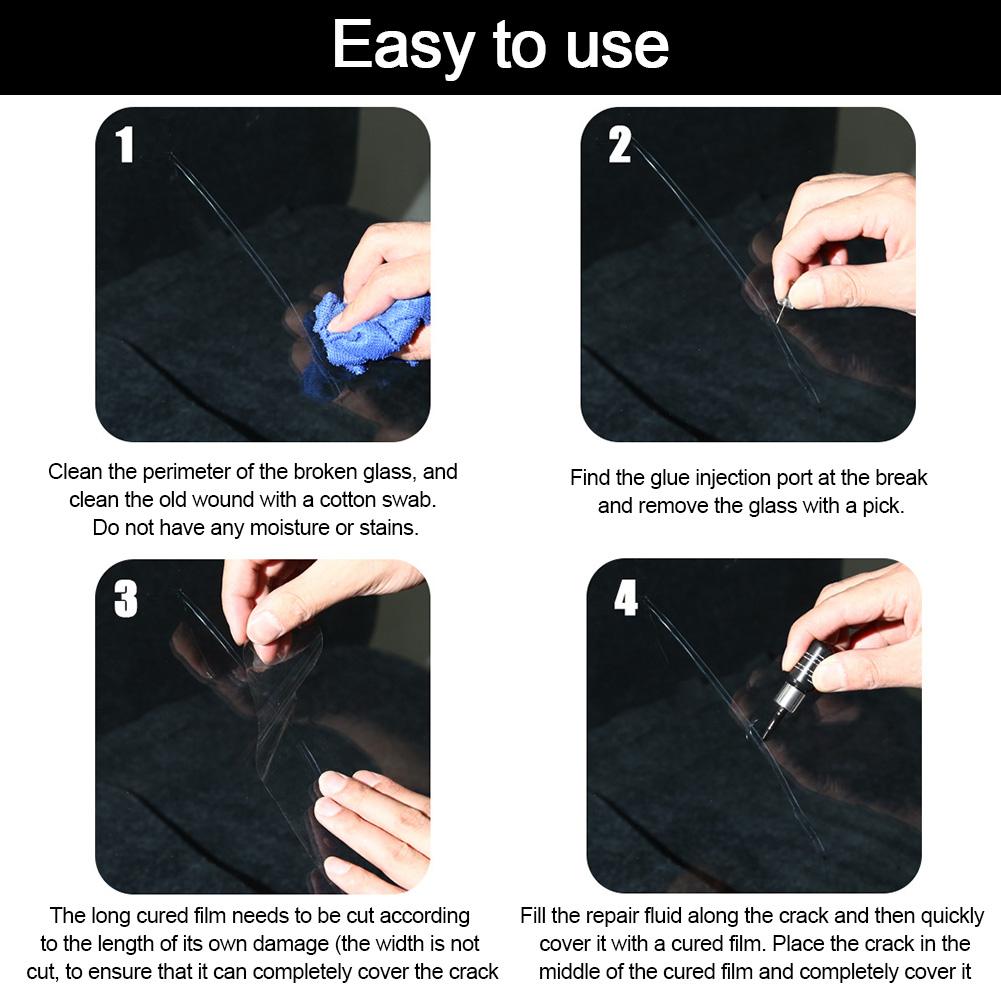 Easy to use

1

Clean the perimeter of the broken glass, and clean the old wound with a cotton swab. Do not have any moisture or stains.

2

Find the glue injection port at the break and remove the glass with a pick.

3

The long cured film needs to be cut according to the length of its own damage (the width is not cut, to ensure that it can completely cover the crack

4

Fill the repair fluid along the crack and then quickly cover it with a cured film. Place the crack in the middle of the cured film and completely cover it