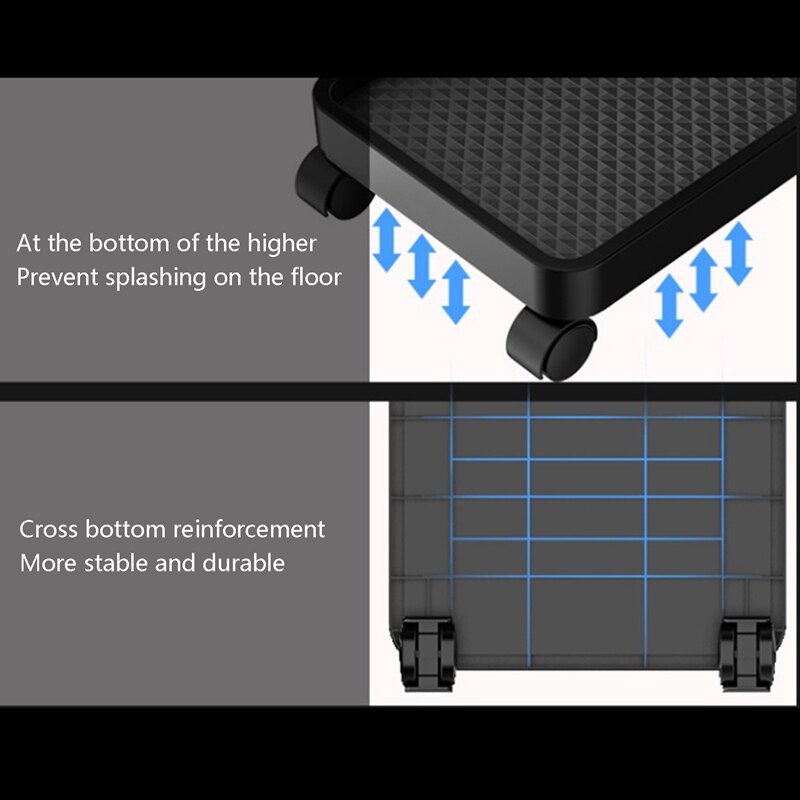 At the bottom of the higher
Prevent splashing on the floor

Cross bottom reinforcement
More stable and durable