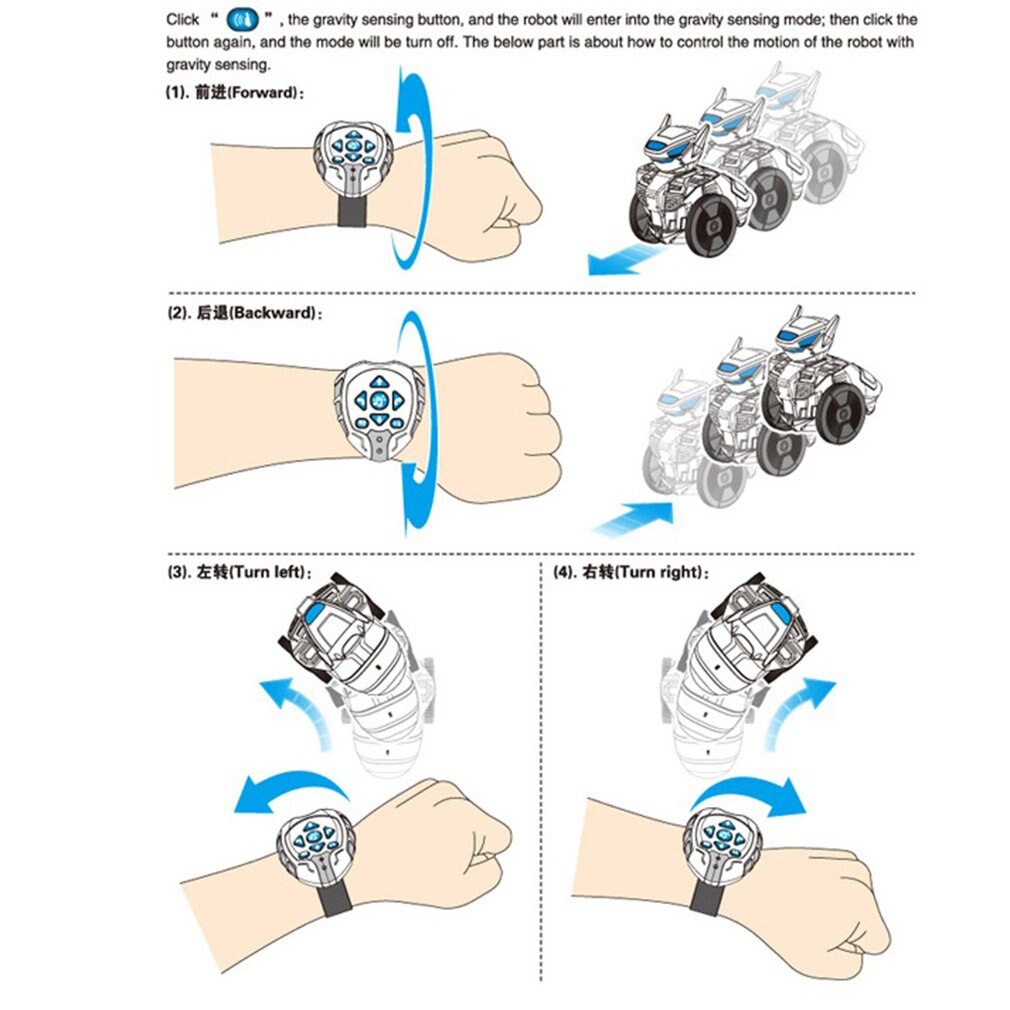 Click " ", the gravity sensing button, and the robot will enter into the gravity sensing mode; then click the button again, and the mode will be turn off. The below part is about how to control the motion of the robot with gravity sensing.

(1). 前进(Forward):

(2). 后退(Backward):

(3). 左转(Turn left):

(4). 右转(Turn right):