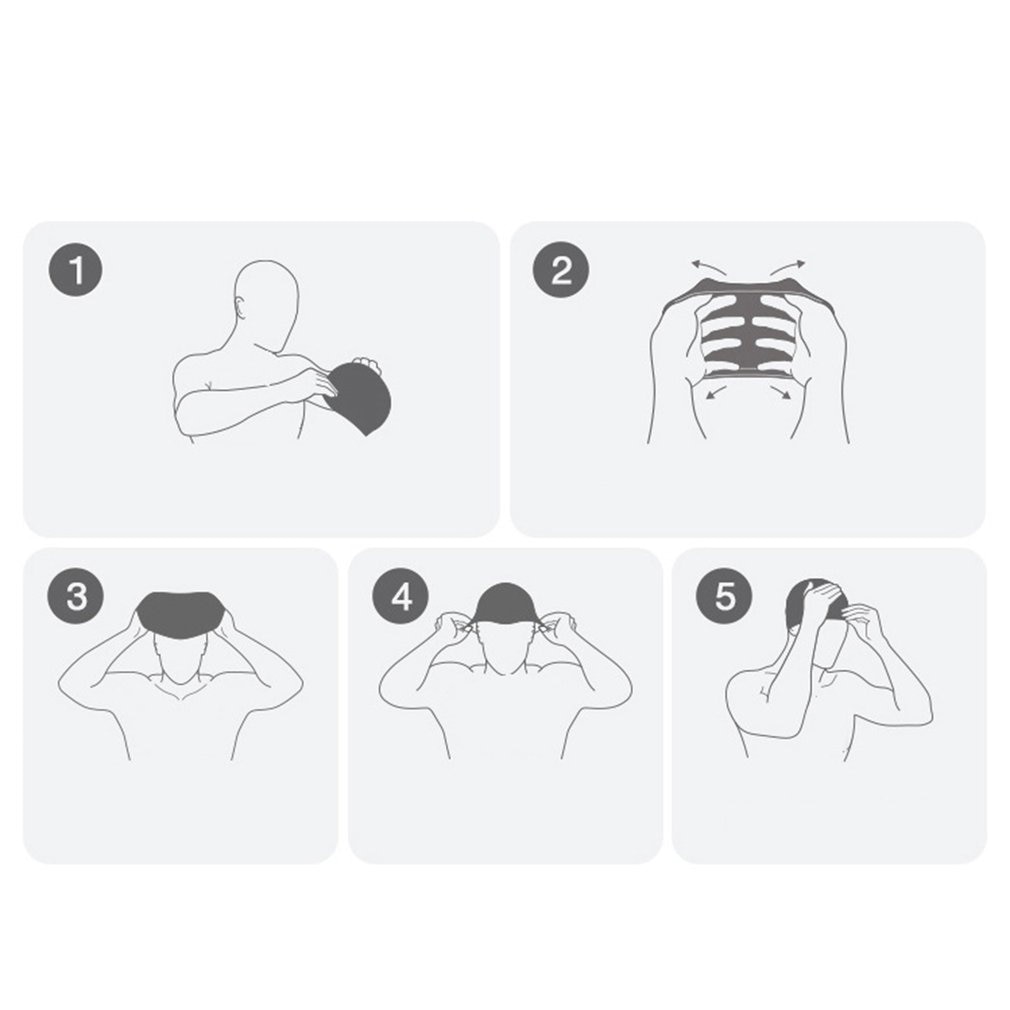 1

2

3

4

5