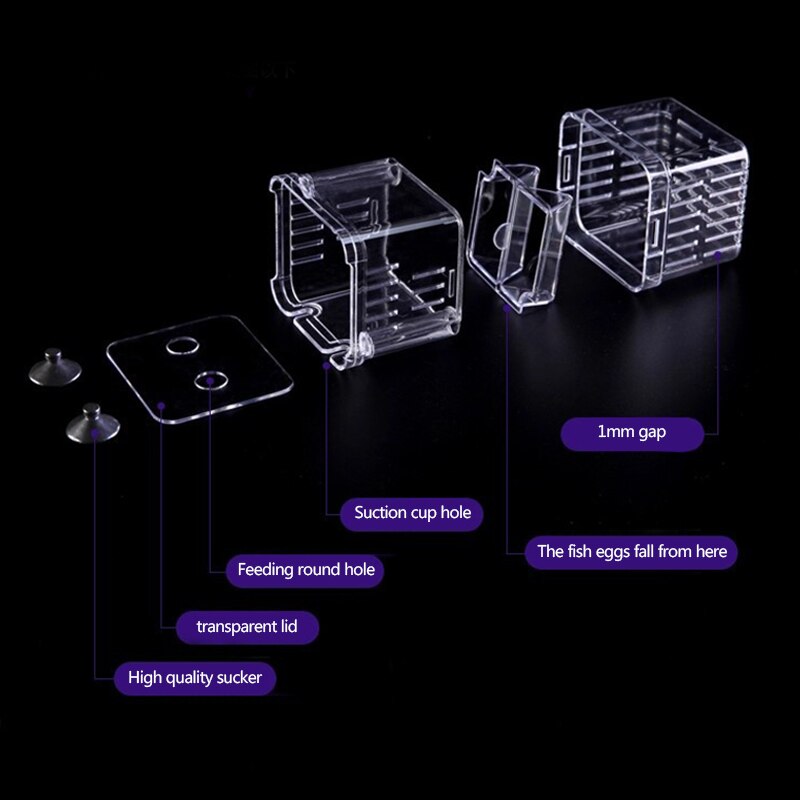 1mm gap

Suction cup hole

The fish eggs fall from here

Feeding round hole

transparent lid

High quality sucker