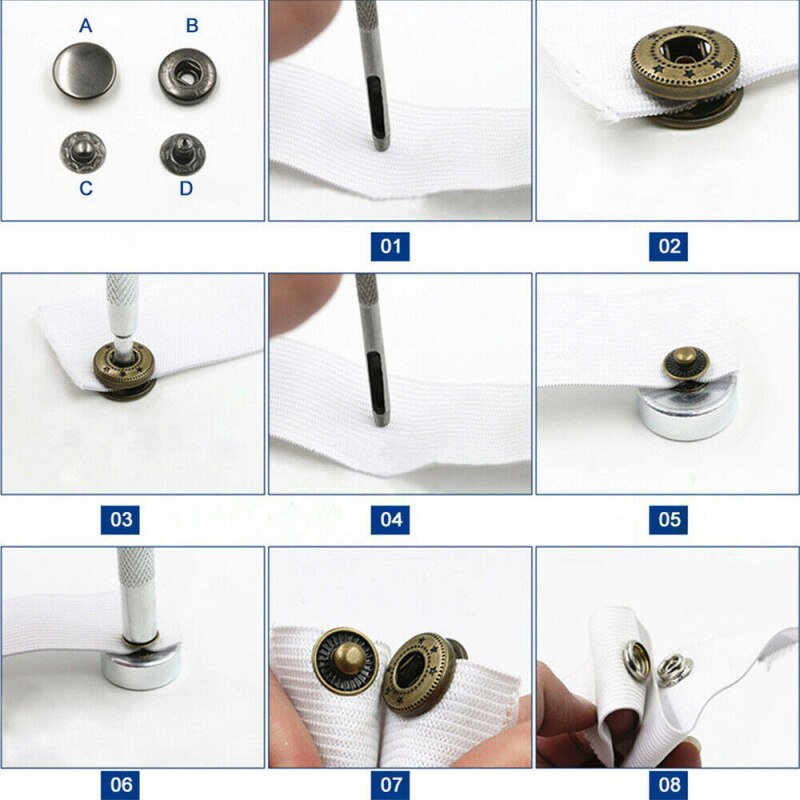 A
B
C
D

01

02

03

04

05

06

07

08