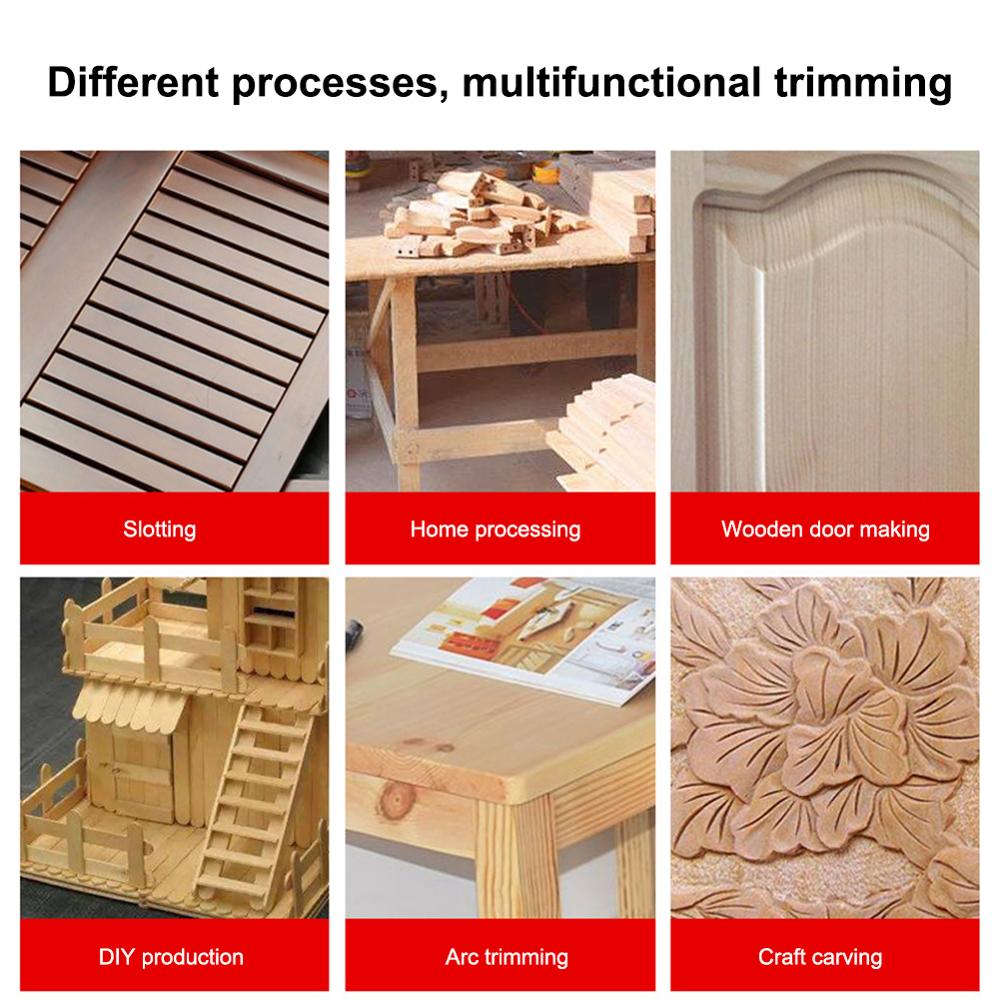 Different processes, multifunctional trimming

Slotting

Home processing

Wooden door making

DIY production

Arc trimming

Craft carving