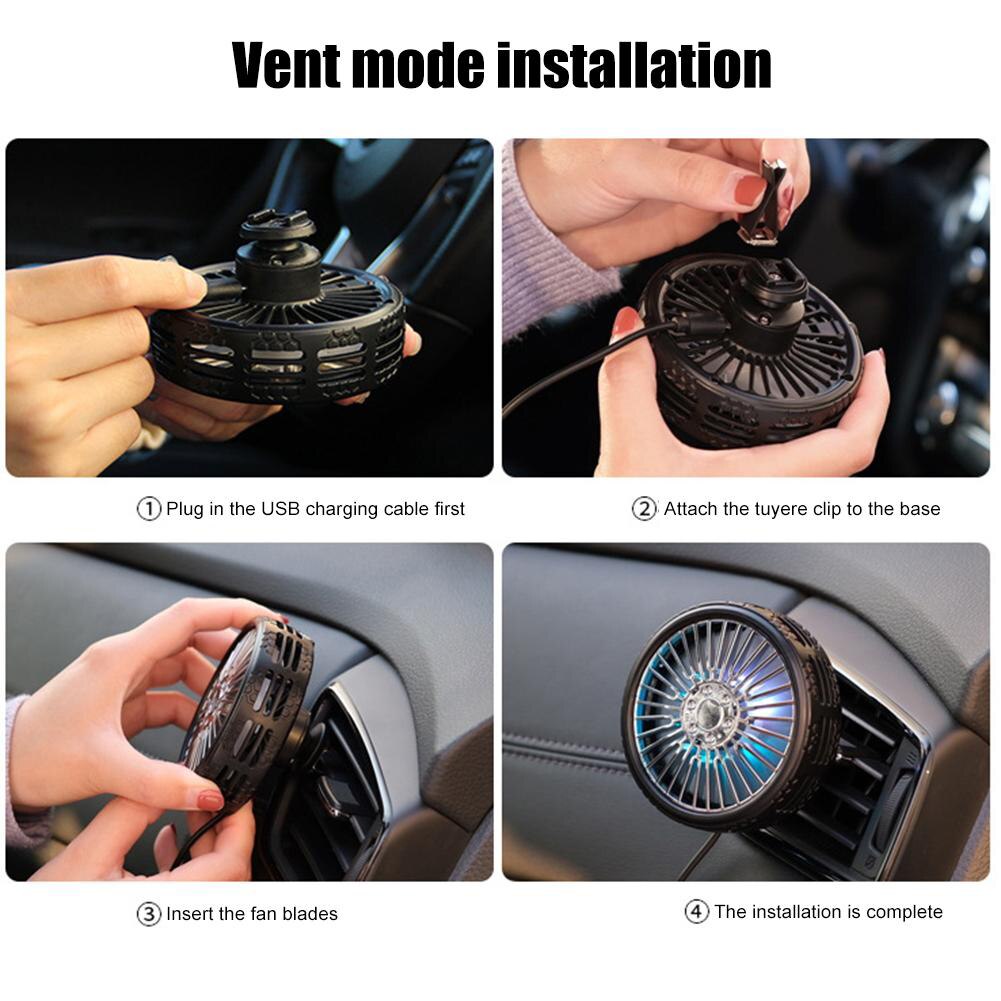 Vent mode installation

① Plug in the USB charging cable first

② Attach the tuyere clip to the base

③ Insert the fan blades

④ The installation is complete