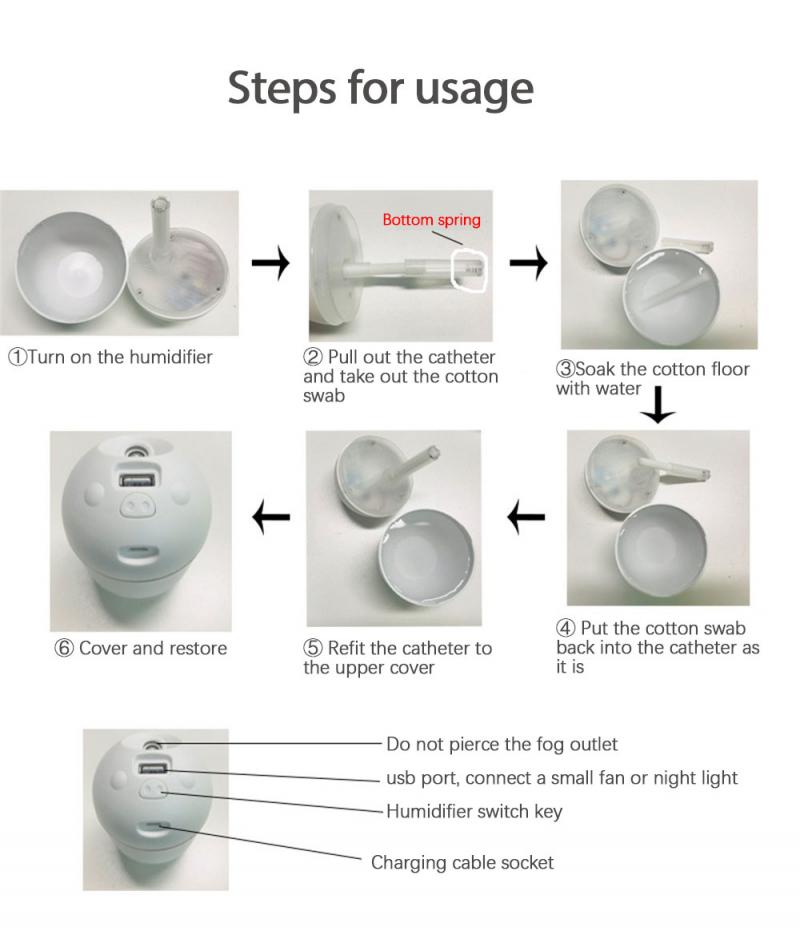 Steps for usage

①Turn on the humidifier

Bottom spring

② Pull out the catheter and take out the cotton swab

③Soak the cotton floor with water

④ Put the cotton swab back into the catheter as it is

⑤ Refit the catheter to the upper cover

⑥ Cover and restore

Do not pierce the fog outlet

usb port, connect a small fan or night light

Humidifier switch key

Charging cable socket