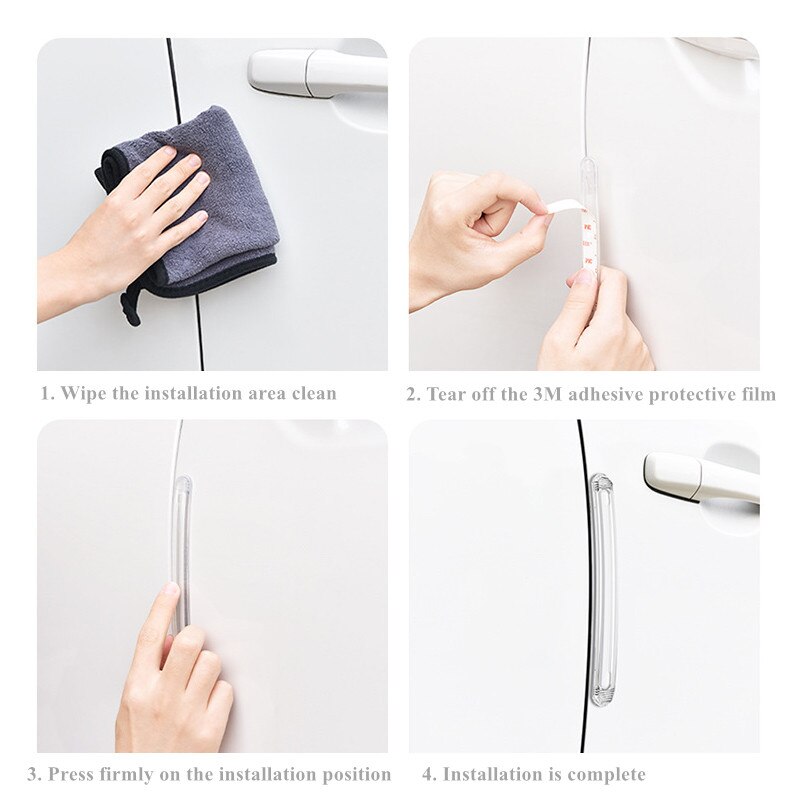 1. Wipe the installation area clean

2. Tear off the 3M adhesive protective film

3. Press firmly on the installation position

4. Installation is complete