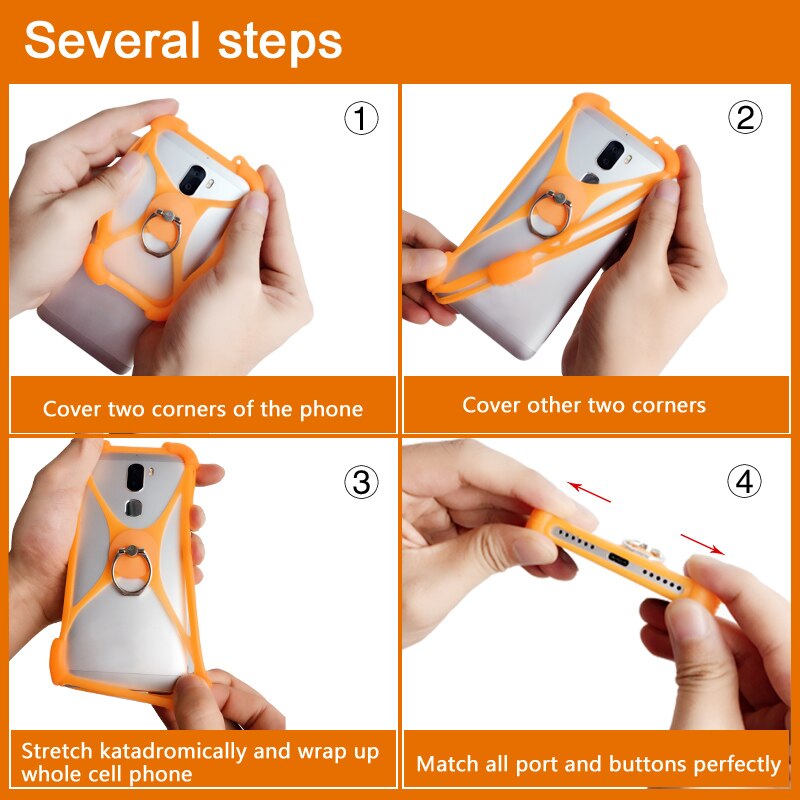 Several steps

①

Cover two corners of the phone

②

Cover other two corners

③

Stretch katadromically and wrap up whole cell phone

④

Match all port and buttons perfectly