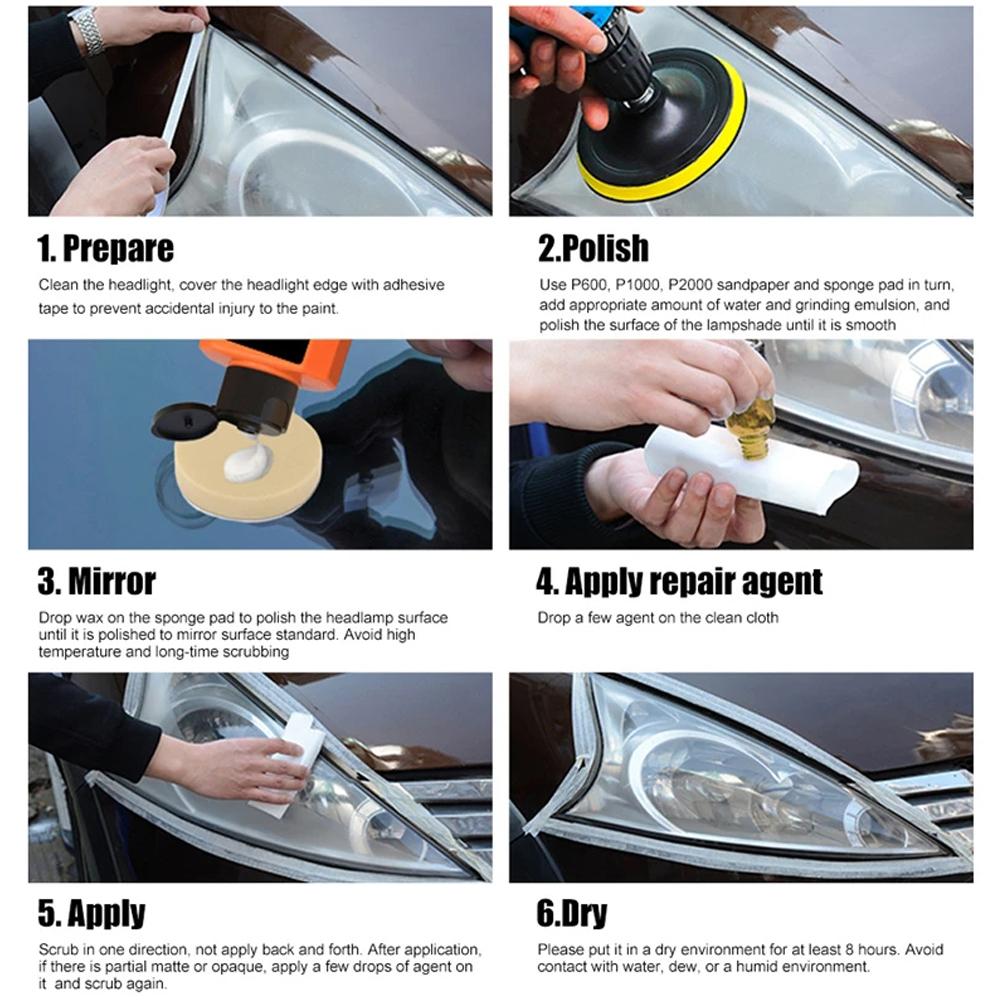 1. Prepare

Clean the headlight, cover the headlight edge with adhesive tape to prevent accidental injury to the paint.

2.Polish

Use P600, P1000, P2000 sandpaper and sponge pad in turn, add appropriate amount of water and grinding emulsion, and polish the surface of the lampshade until it is smooth

3. Mirror

Drop wax on the sponge pad to polish the headlamp surface until it is polished to mirror surface standard. Avoid high temperature and long-time scrubbing

4. Apply repair agent

Drop a few agent on the clean cloth

5. Apply

Scrub in one direction, not apply back and forth. After application, if there is partial matte or opaque, apply a few drops of agent on it and scrub again.

6.Dry

Please put it in a dry environment for at least 8 hours. Avoid contact with water, dew, or a humid environment.