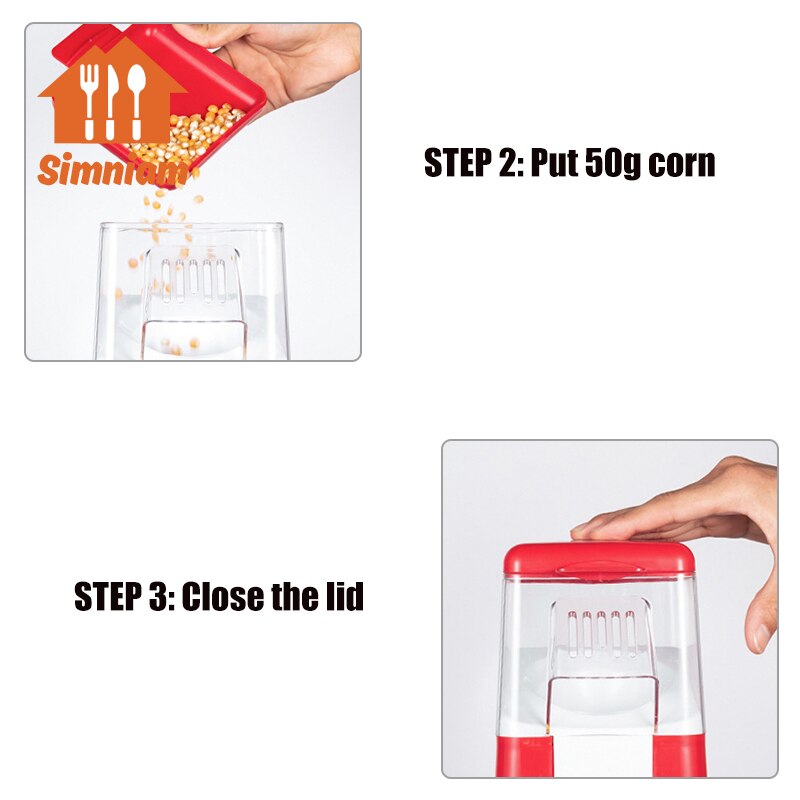 Simniam

STEP 2: Put 50g corn

STEP 3: Close the lid