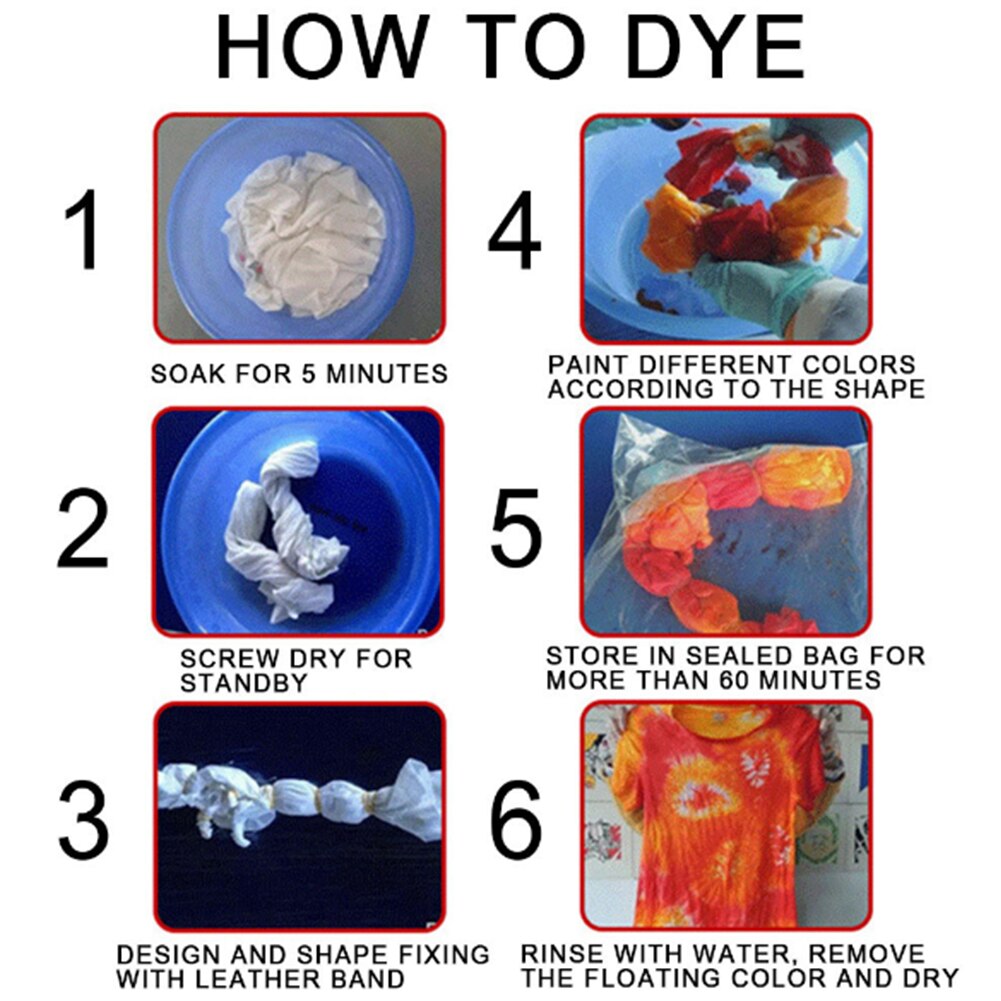 HOW TO DYE

1

SOAK FOR 5 MINUTES

2

SCREW DRY FOR STANDBY

3

DESIGN AND SHAPE FIXING WITH LEATHER BAND

4

PAINT DIFFERENT COLORS ACCORDING TO THE SHAPE

5

STORE IN SEALED BAG FOR MORE THAN 60 MINUTES

6

RINSE WITH WATER, REMOVE THE FLOATING COLOR AND DRY