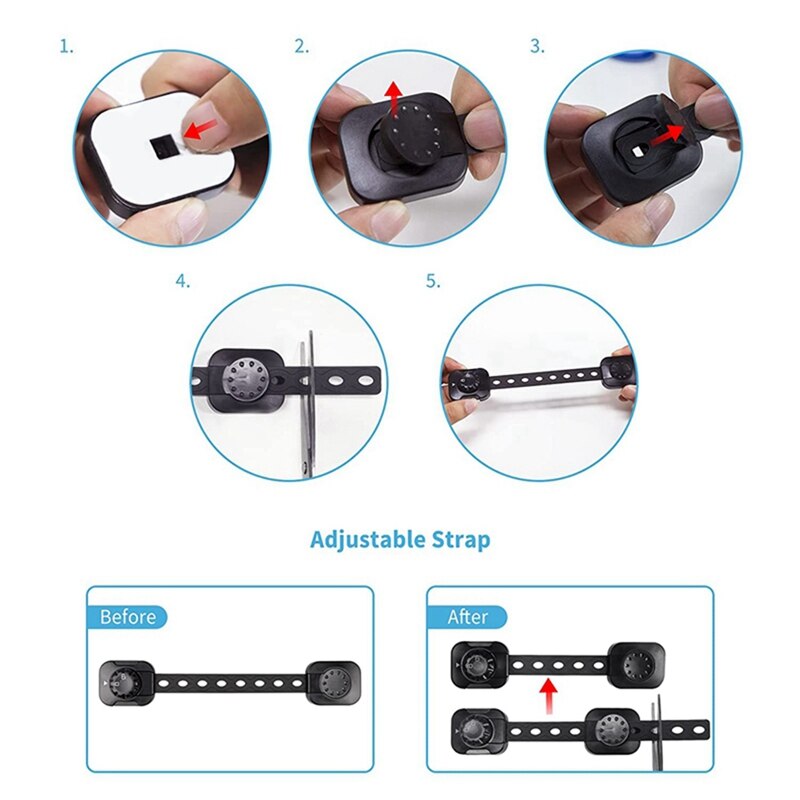 1.

2.

3.

4.

5.

Adjustable Strap

Before

After