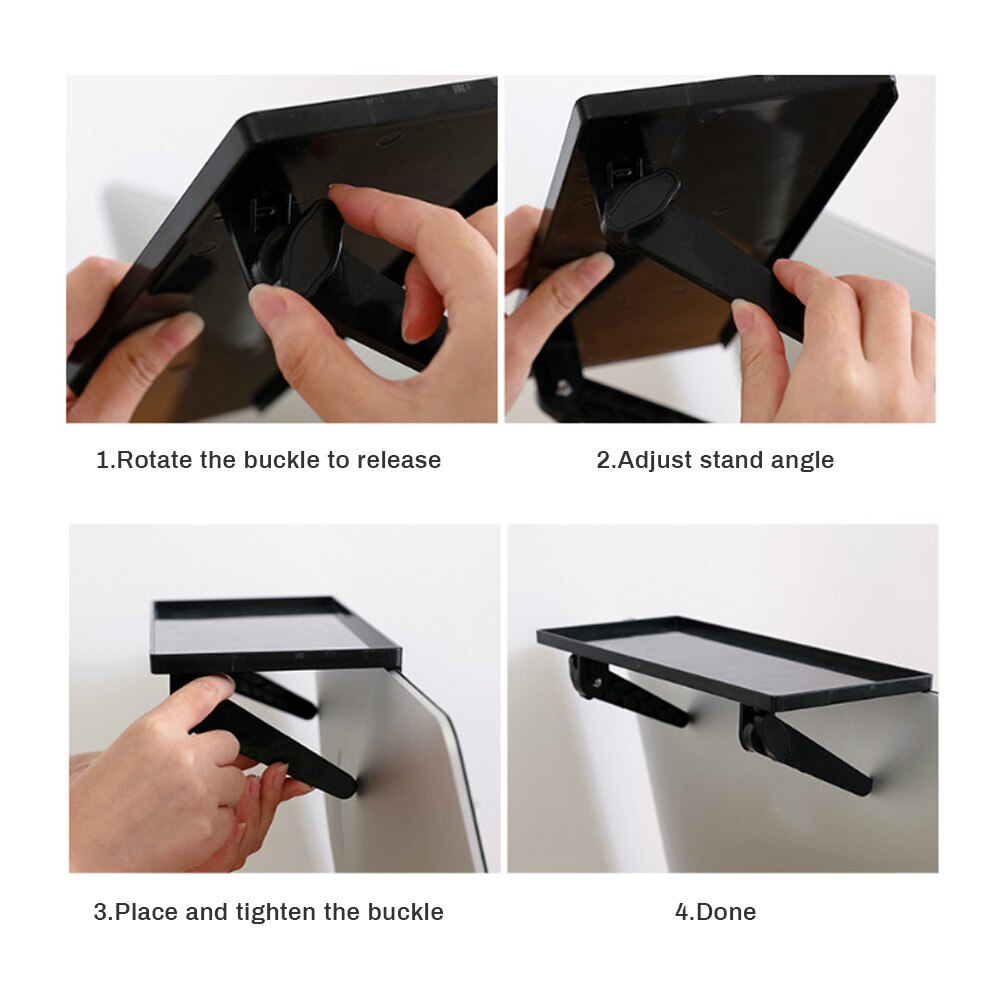 1.Rotate the buckle to release

2.Adjust stand angle

3.Place and tighten the buckle

4.Done