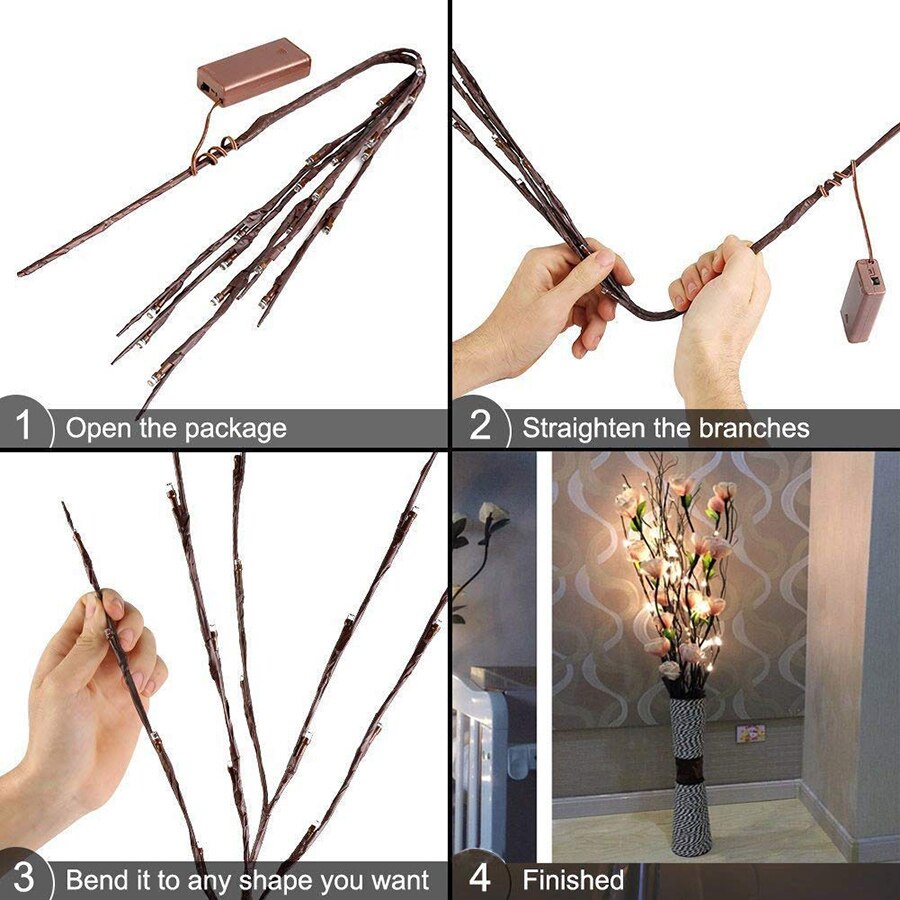 1 Open the package

2 Straighten the branches

3 Bend it to any shape you want

4 Finished