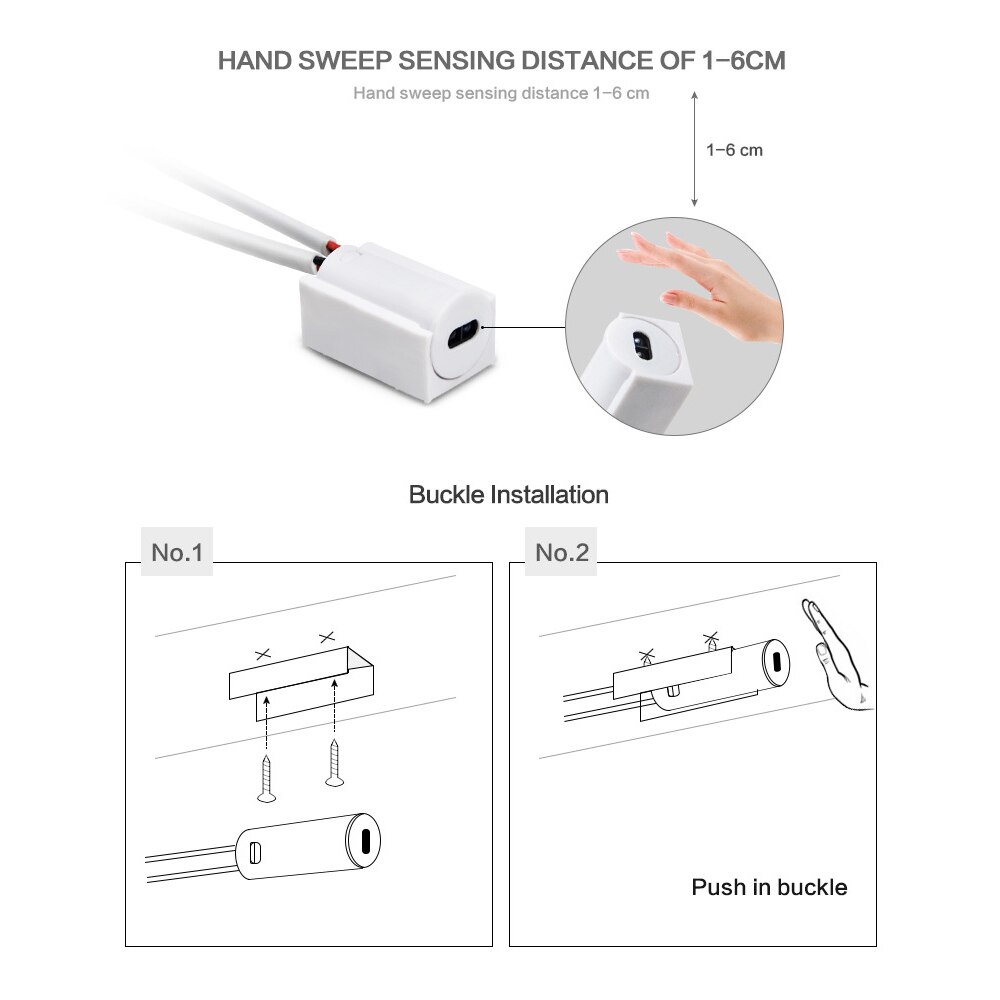 HAND SWEEP SENSING DISTANCE OF 1–6CM

Hand sweep sensing distance 1–6 cm

1–6 cm

Buckle Installation

No.1

No.2

Push in buckle