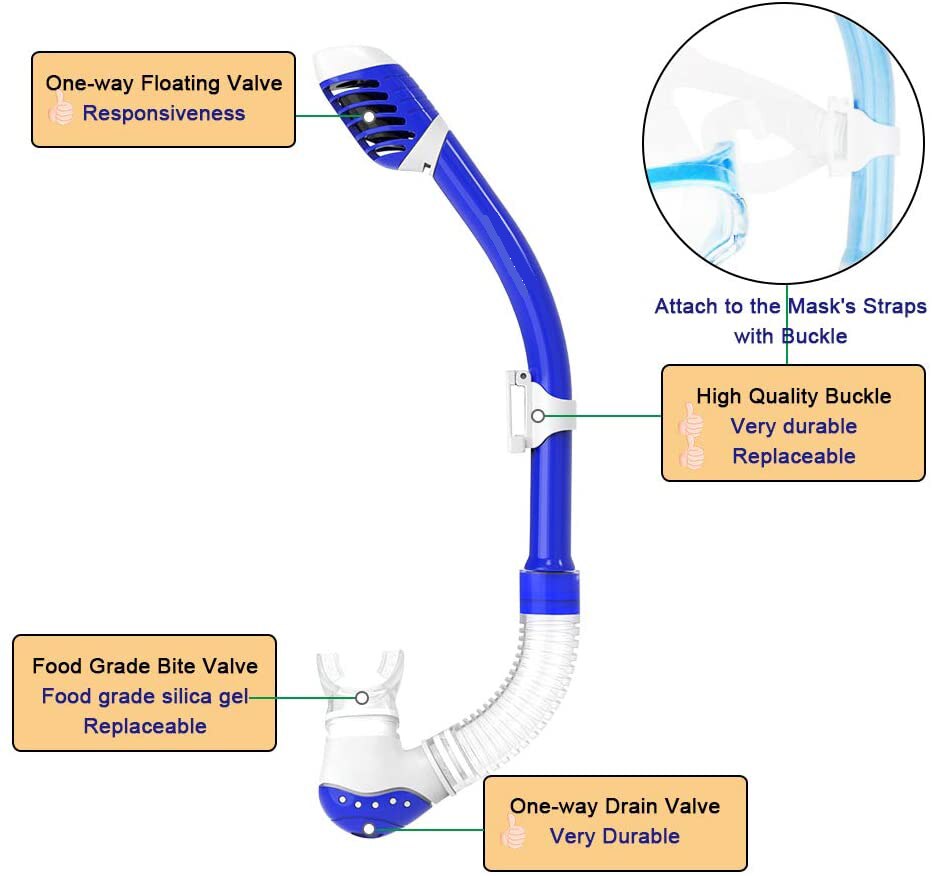 One-way Floating Valve
Responsiveness

Attach to the Mask's Straps with Buckle

High Quality Buckle
Very durable
Replaceable

Food Grade Bite Valve
Food grade silica gel
Replaceable

One-way Drain Valve
Very Durable