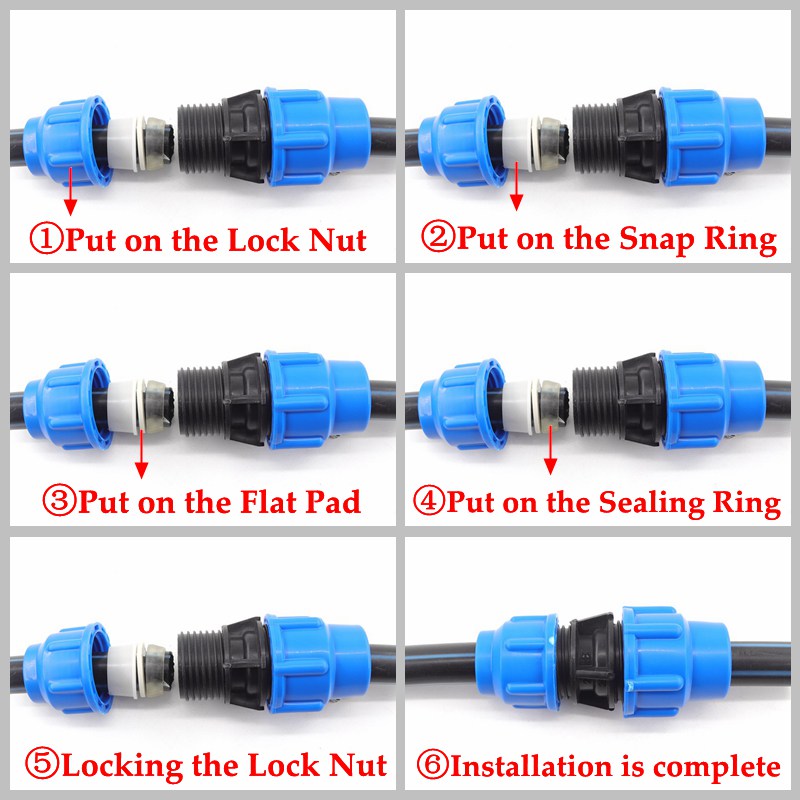 ①Put on the Lock Nut

②Put on the Snap Ring

③Put on the Flat Pad

④Put on the Sealing Ring

⑤Locking the Lock Nut

⑥Installation is complete