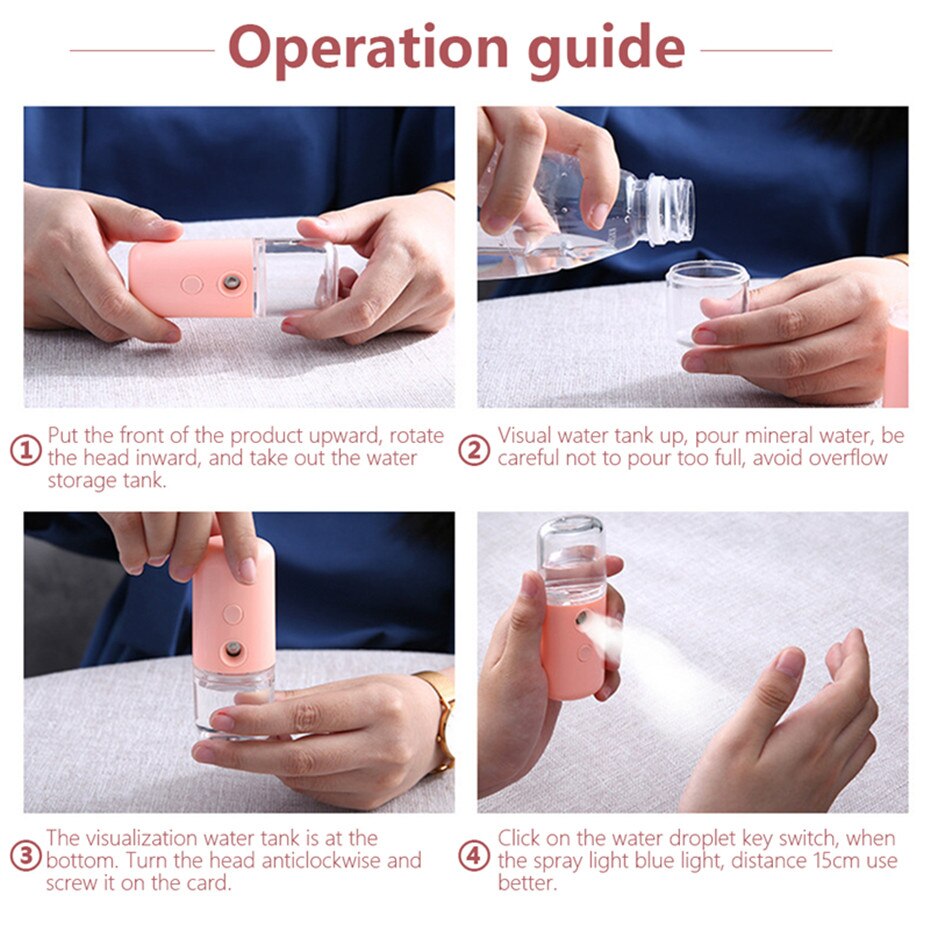 Operation guide

① Put the front of the product upward, rotate the head inward, and take out the water storage tank.

② Visual water tank up, pour mineral water, be careful not to pour too full, avoid overflow

③ The visualization water tank is at the bottom. Turn the head anticlockwise and screw it on the card.

④ Click on the water droplet key switch, when the spray light blue light, distance 15cm use better.