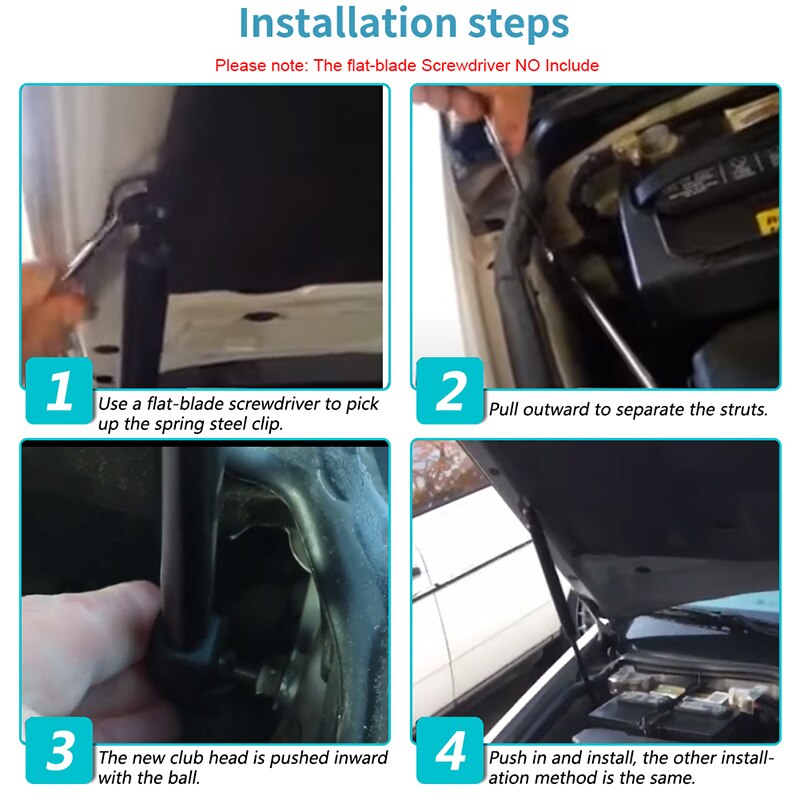 Installation steps

Please note: The flat-blade Screwdriver NO Include

1 Use a flat-blade screwdriver to pick up the spring steel clip.

2 Pull outward to separate the struts.

3 The new club head is pushed inward with the ball.

4 Push in and install, the other installation method is the same.