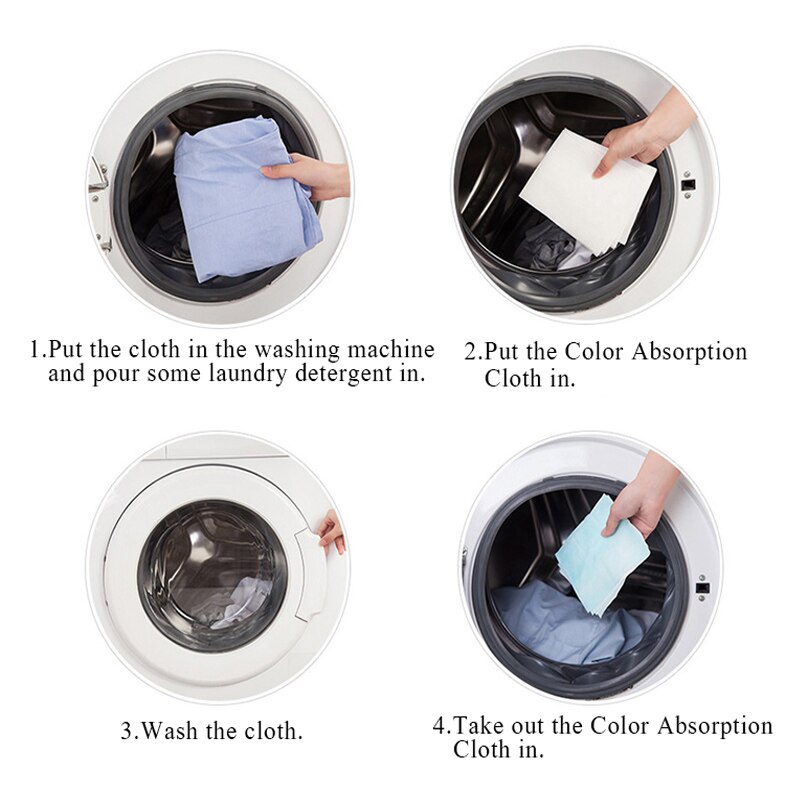 1.Put the cloth in the washing machine and pour some laundry detergent in.

2.Put the Color Absorption Cloth in.

3.Wash the cloth.

4.Take out the Color Absorption Cloth in.