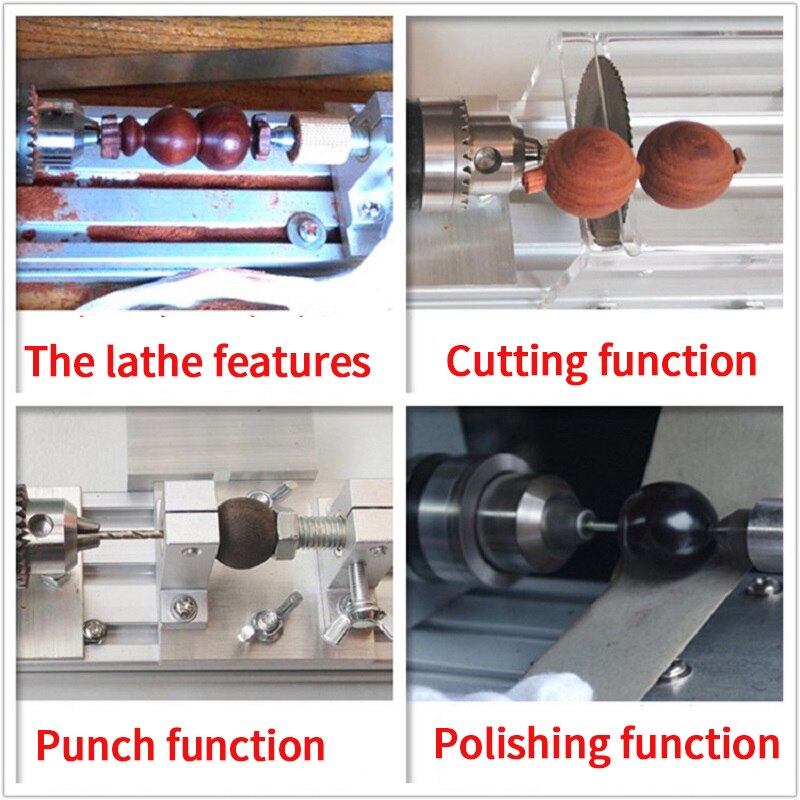 The lathe features

Cutting function

Punch function

Polishing function