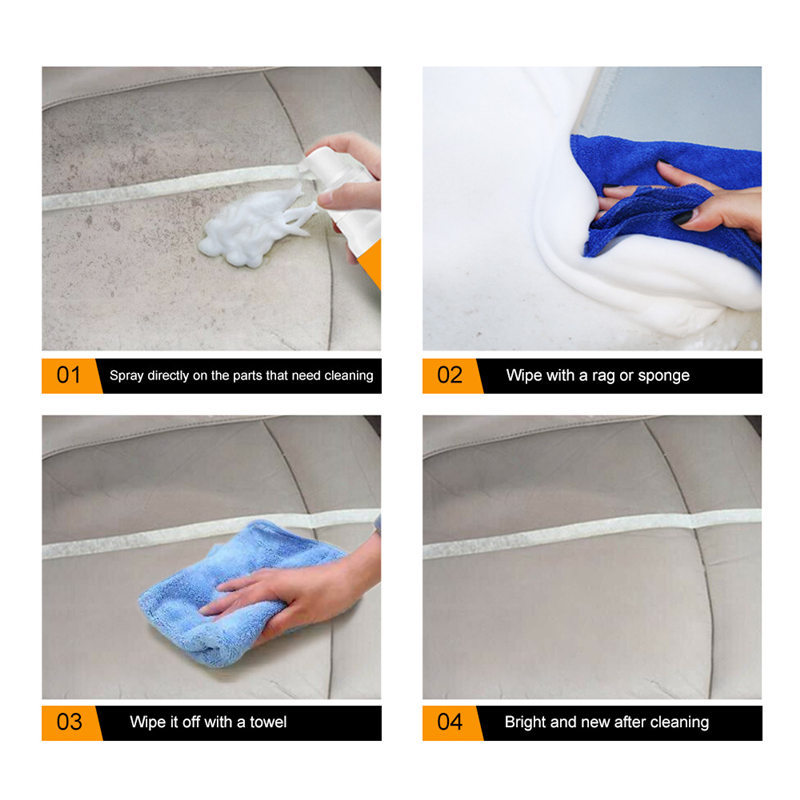 01 Spray directly on the parts that need cleaning

02 Wipe with a rag or sponge

03 Wipe it off with a towel

04 Bright and new after cleaning