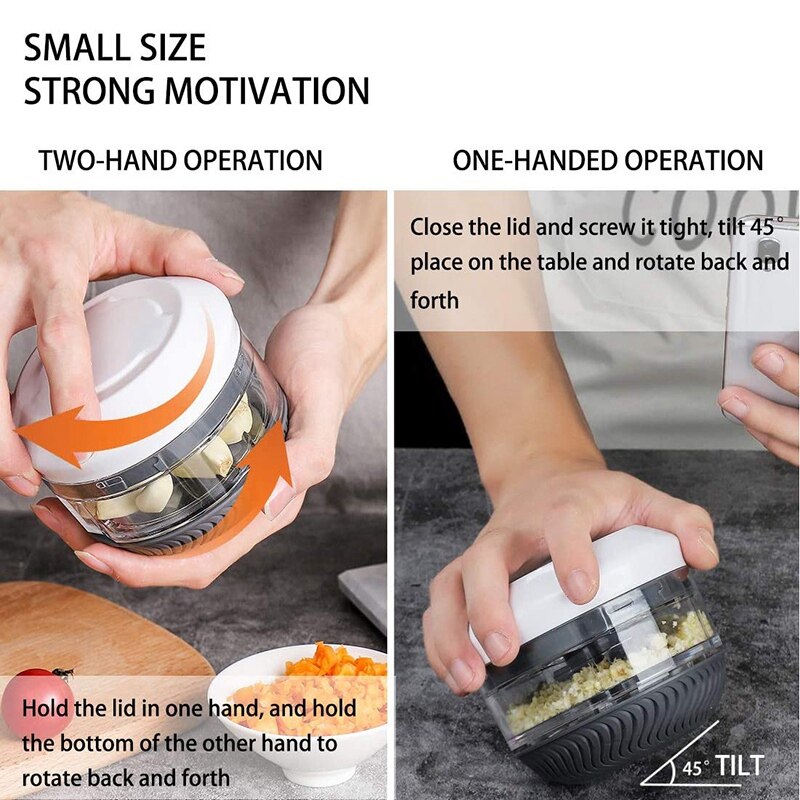 SMALL SIZE
STRONG MOTIVATION

TWO-HAND OPERATION

Hold the lid in one hand, and hold the bottom of the other hand to rotate back and forth

ONE-HANDED OPERATION

Close the lid and screw it tight, tilt 45° place on the table and rotate back and forth

45° TILT