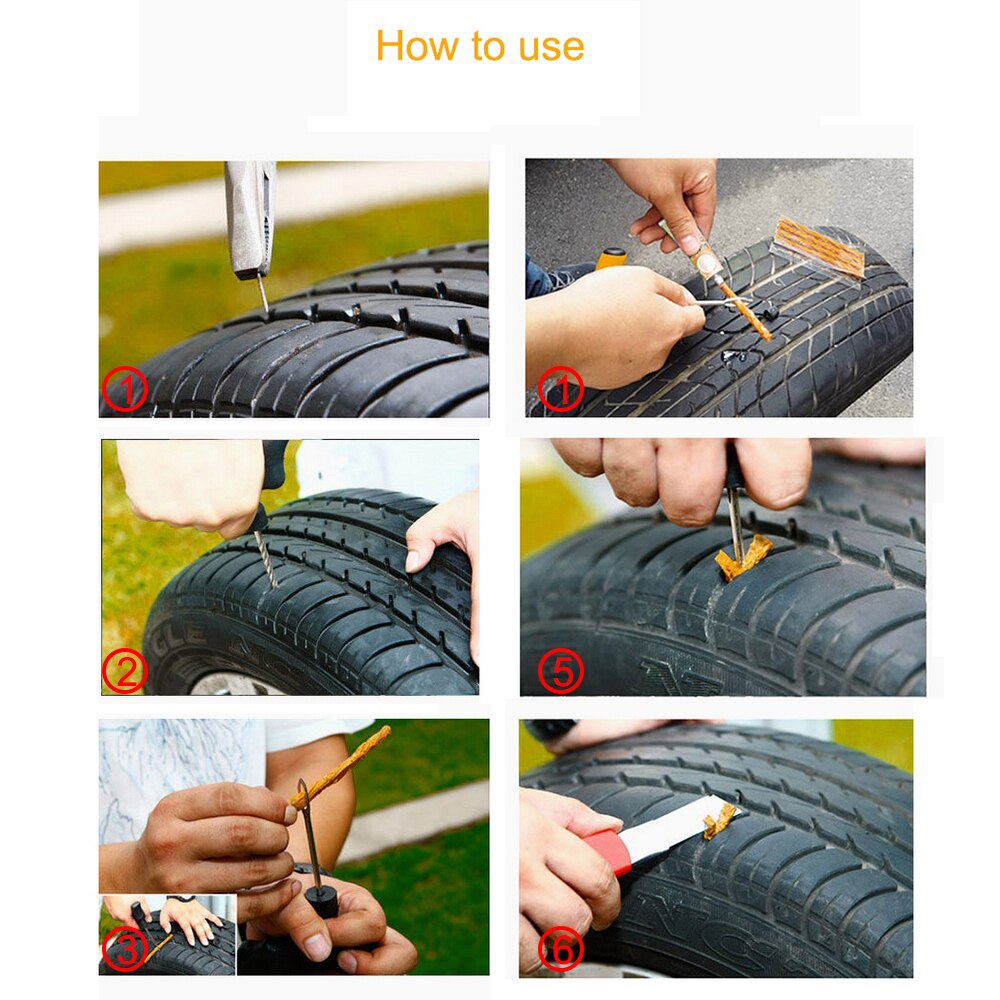 How to use

①

①

②

⑤

③

⑥