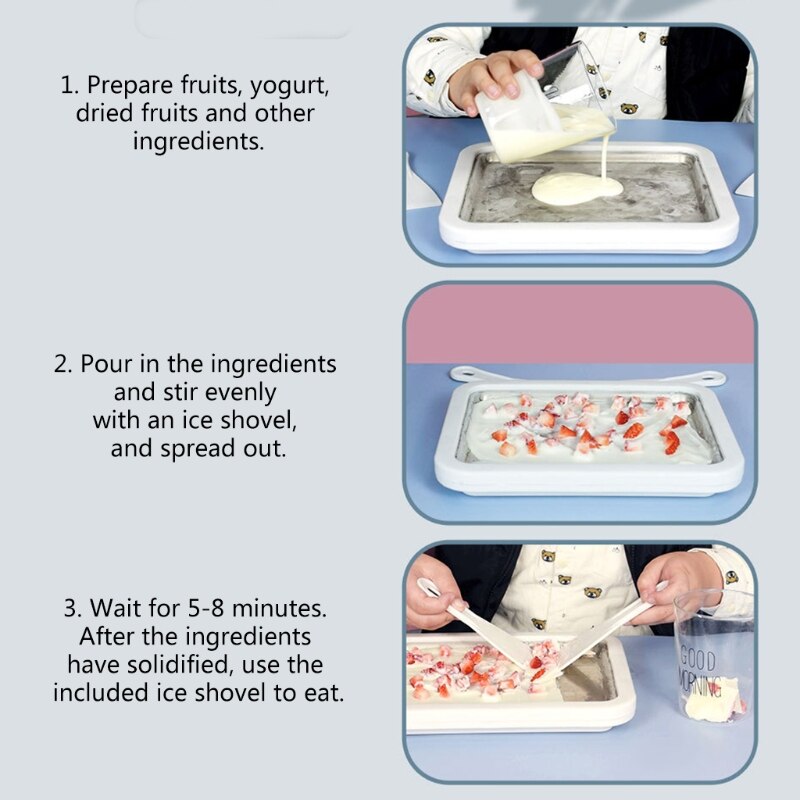 1. Prepare fruits, yogurt, dried fruits and other ingredients.

2. Pour in the ingredients and stir evenly with an ice shovel, and spread out.

3. Wait for 5-8 minutes. After the ingredients have solidified, use the included ice shovel to eat.

GOOD MORNING