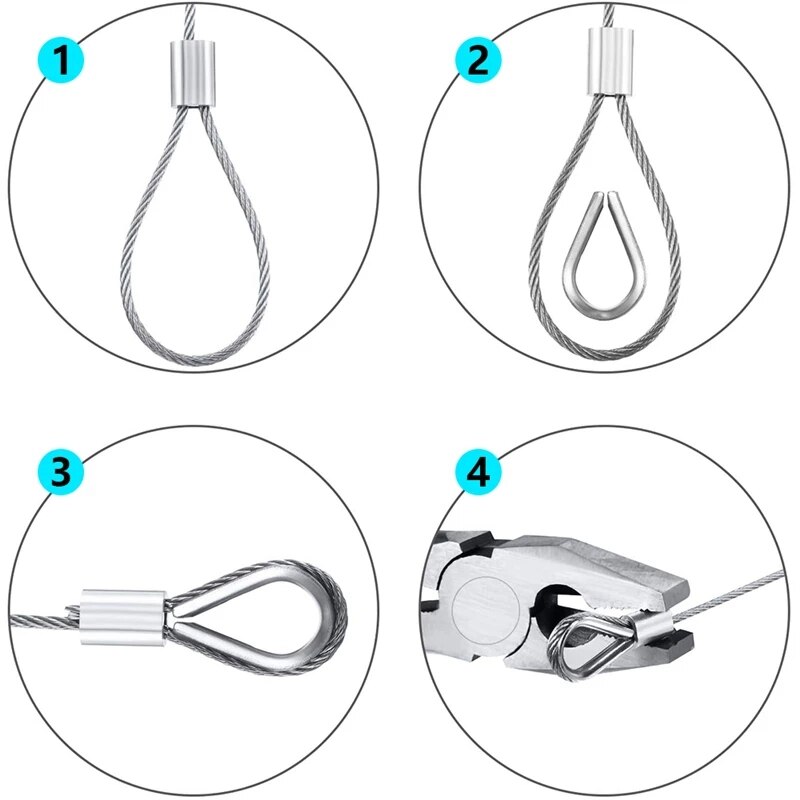 1

2

3

4