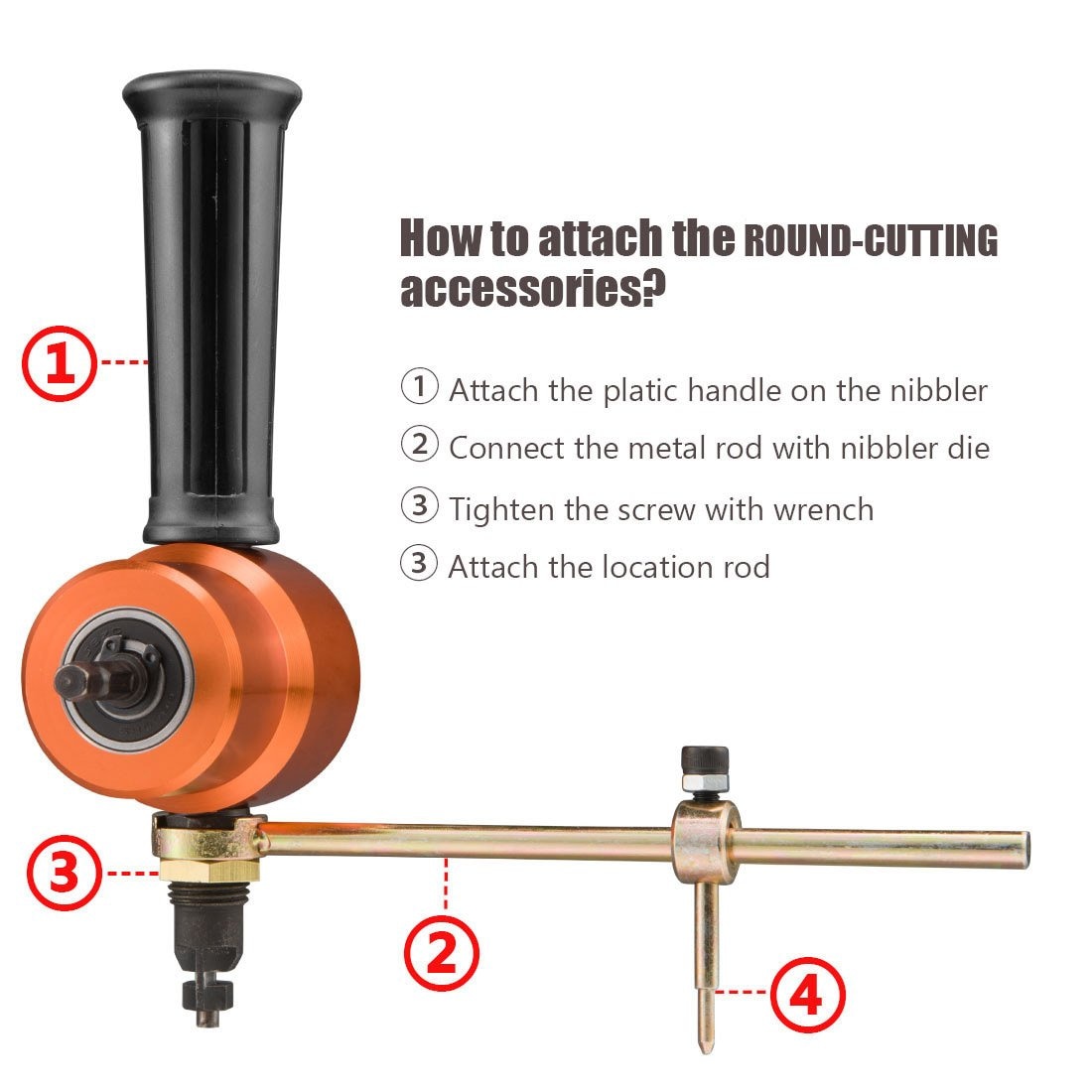 How to attach the ROUND-CUTTING accessories?

① Attach the platic handle on the nibbler

② Connect the metal rod with nibbler die

③ Tighten the screw with wrench

③ Attach the location rod

1

3

2

4