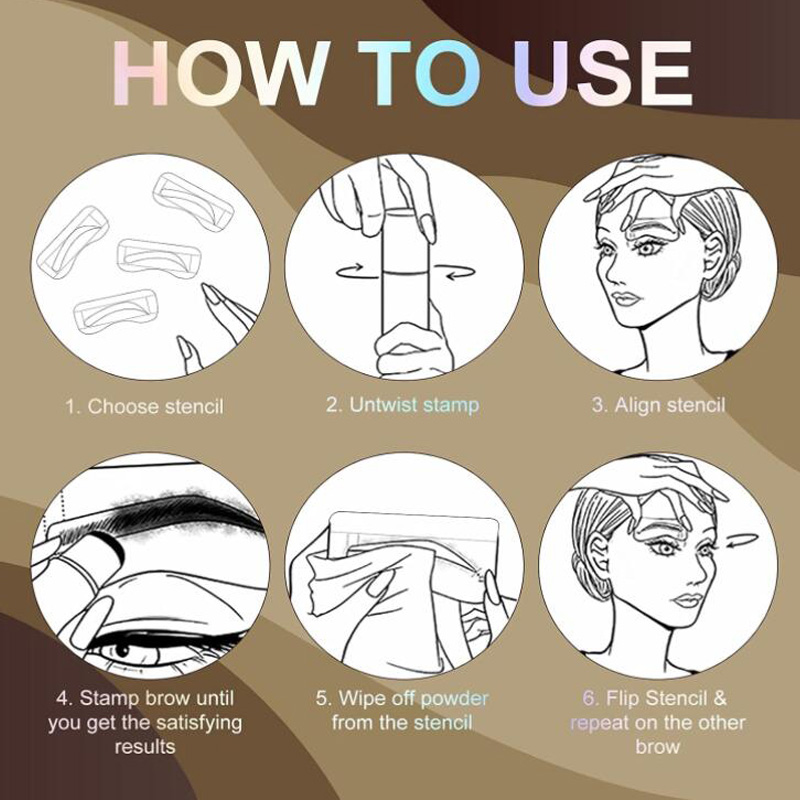 HOW TO USE

1. Choose stencil

2. Untwist stamp

3. Align stencil

4. Stamp brow until you get the satisfying results

5. Wipe off powder from the stencil

6. Flip Stencil & repeat on the other brow