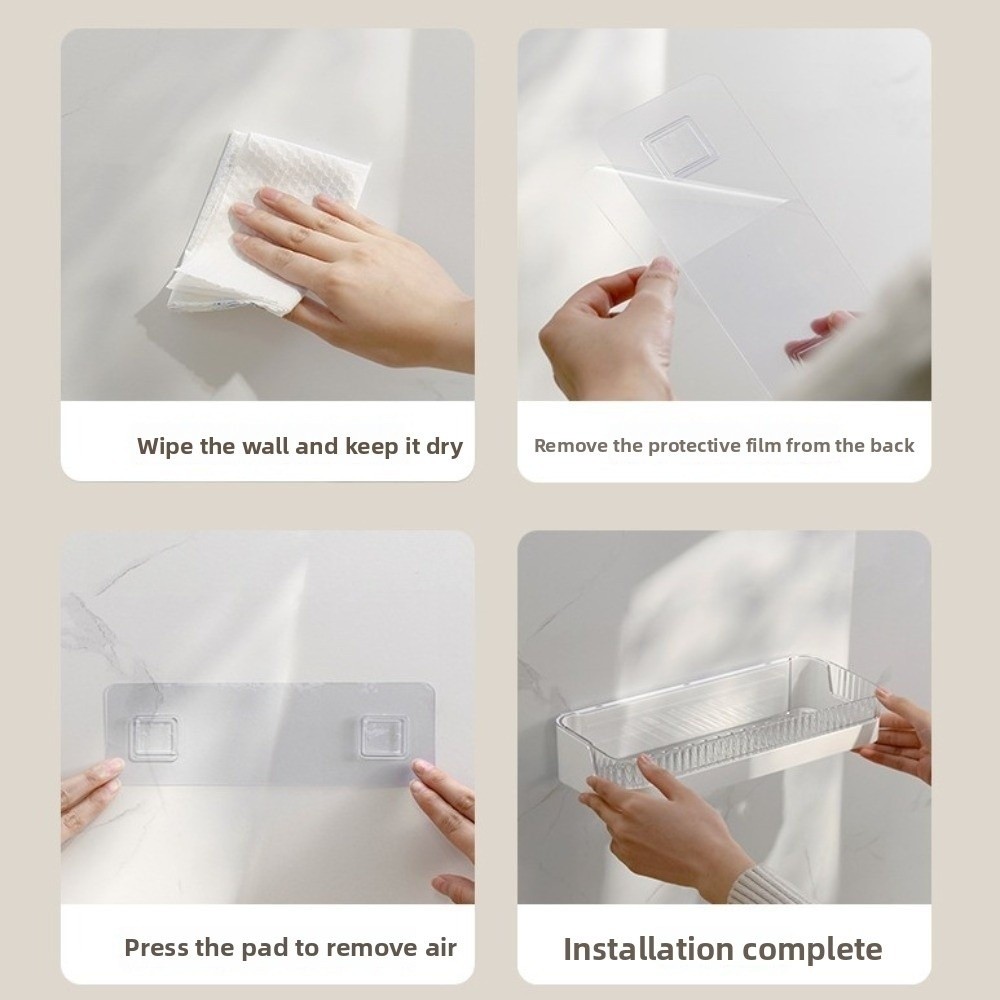 Wipe the wall and keep it dry

Remove the protective film from the back

Press the pad to remove air

Installation complete