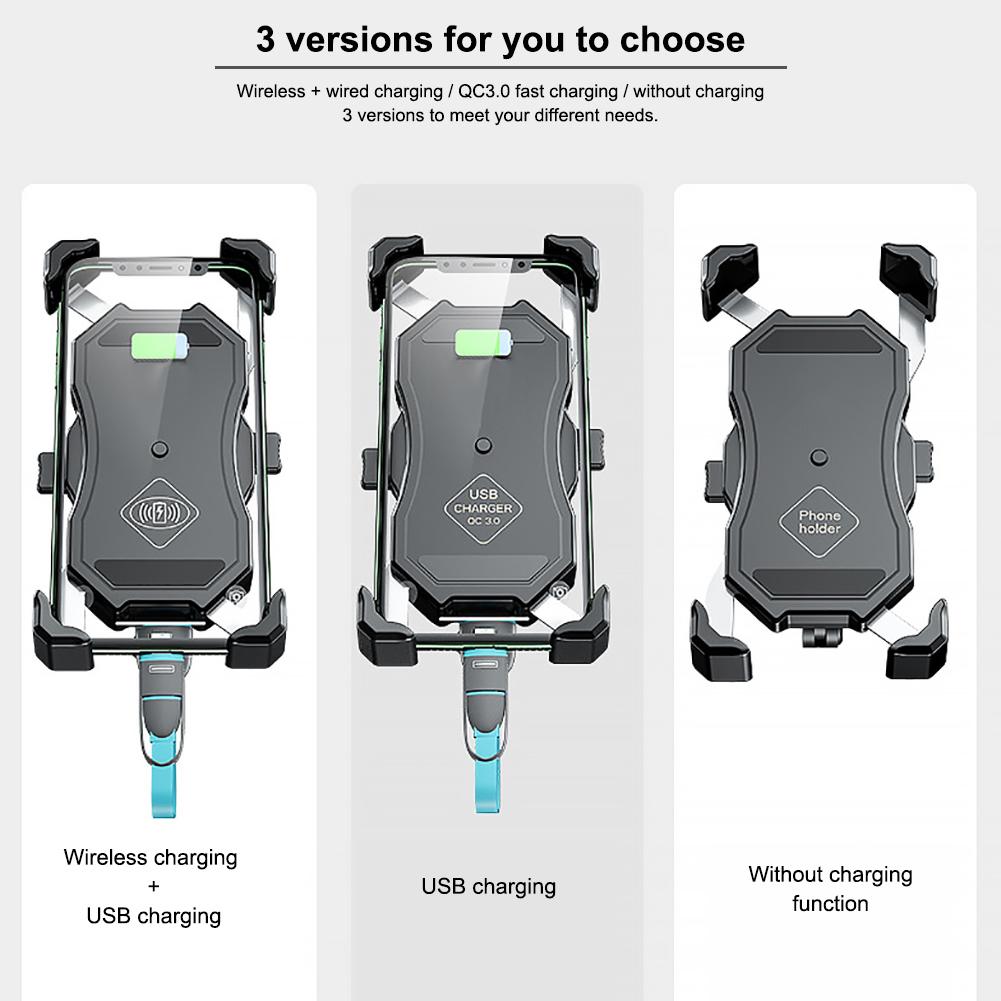 3 versions for you to choose

Wireless + wired charging / QC3.0 fast charging / without charging
3 versions to meet your different needs.

USB CHARGER QC 3.0

Phone holder

Wireless charging
+
USB charging

USB charging

Without charging function