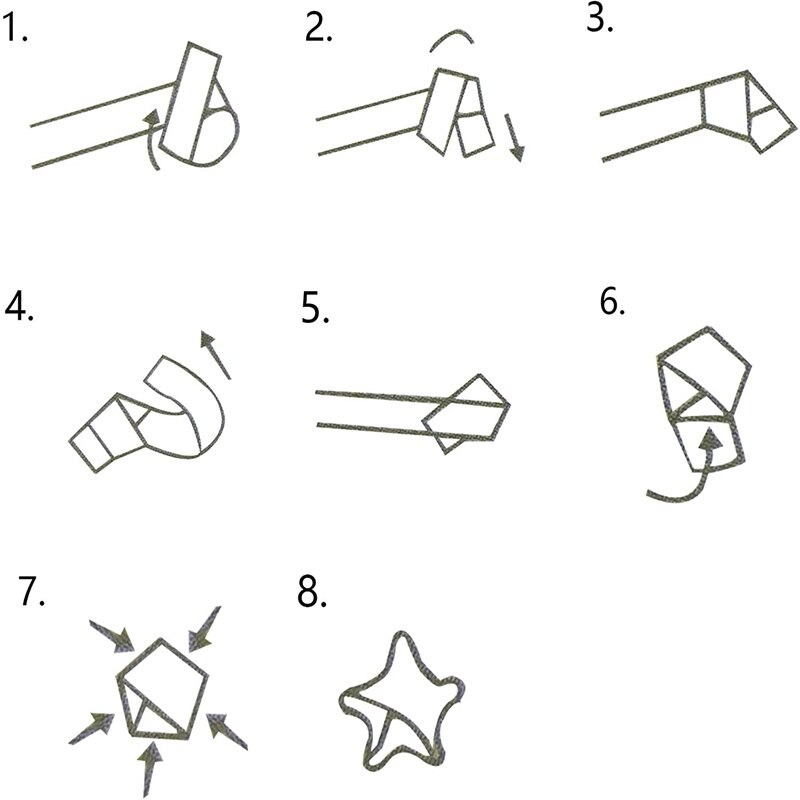 1.

2.

3.

4.

5.

6.

7.

8.