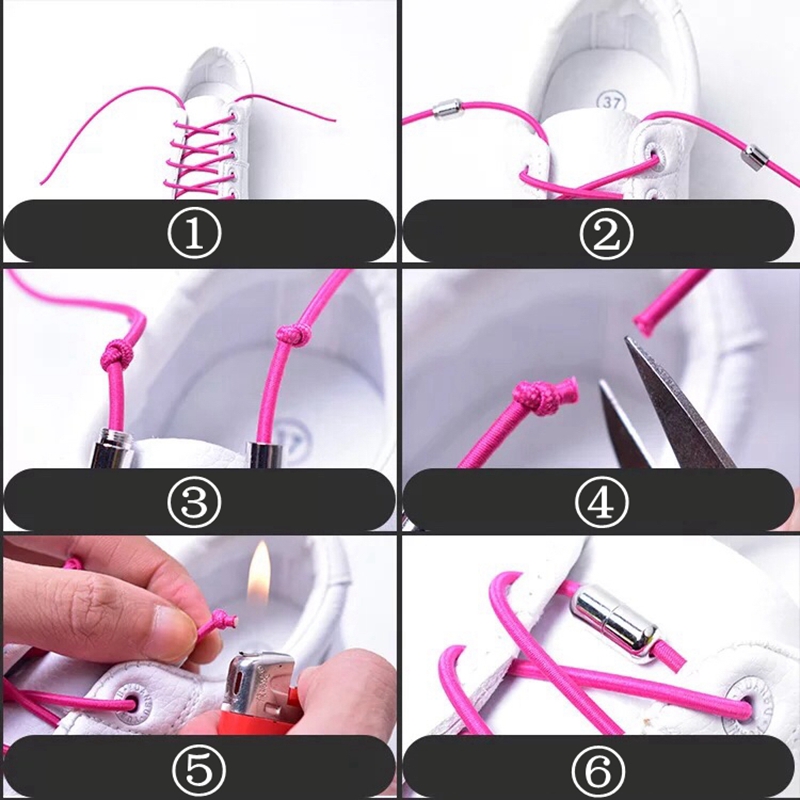 ①

37

②

③

④

⑤

⑥