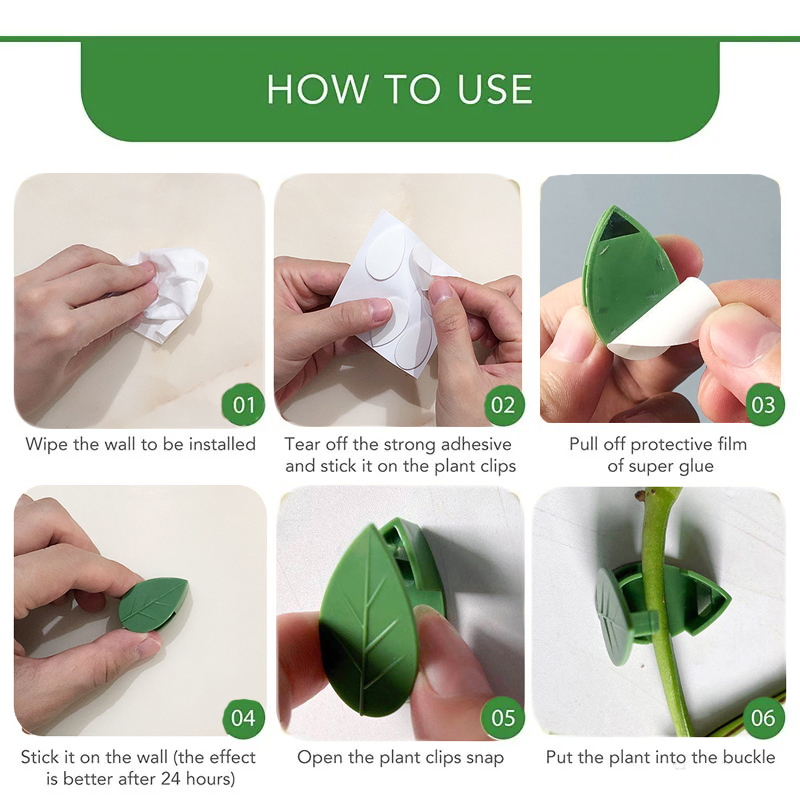 HOW TO USE

01
Wipe the wall to be installed

02
Tear off the strong adhesive and stick it on the plant clips

03
Pull off protective film of super glue

04
Stick it on the wall (the effect is better after 24 hours)

05
Open the plant clips snap

06
Put the plant into the buckle