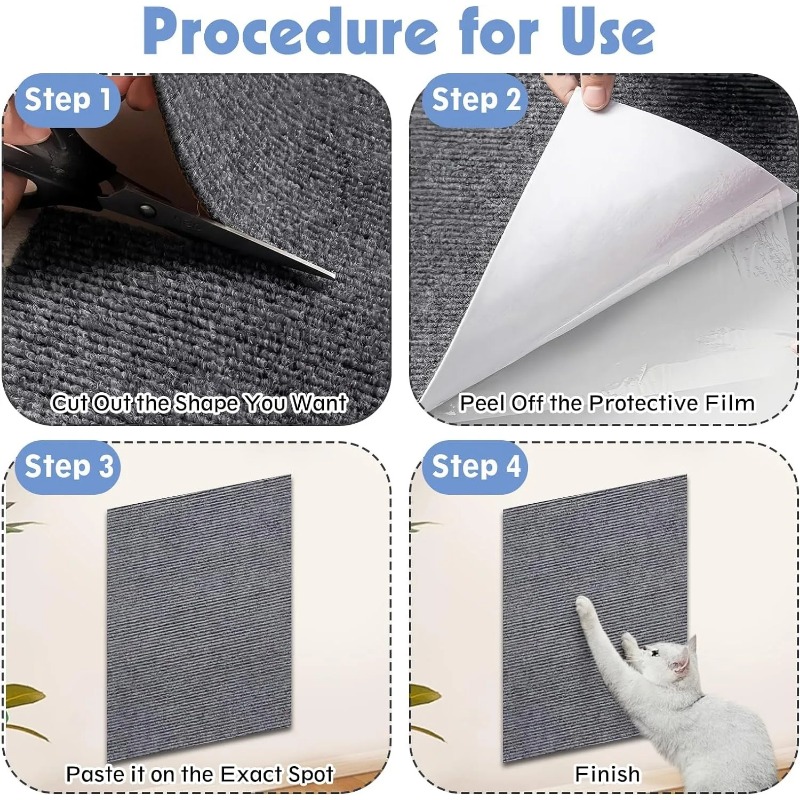 Procedure for Use

Step 1

Cut Out the Shape You Want

Step 2

Peel Off the Protective Film

Step 3

Paste it on the Exact Spot

Step 4

Finish